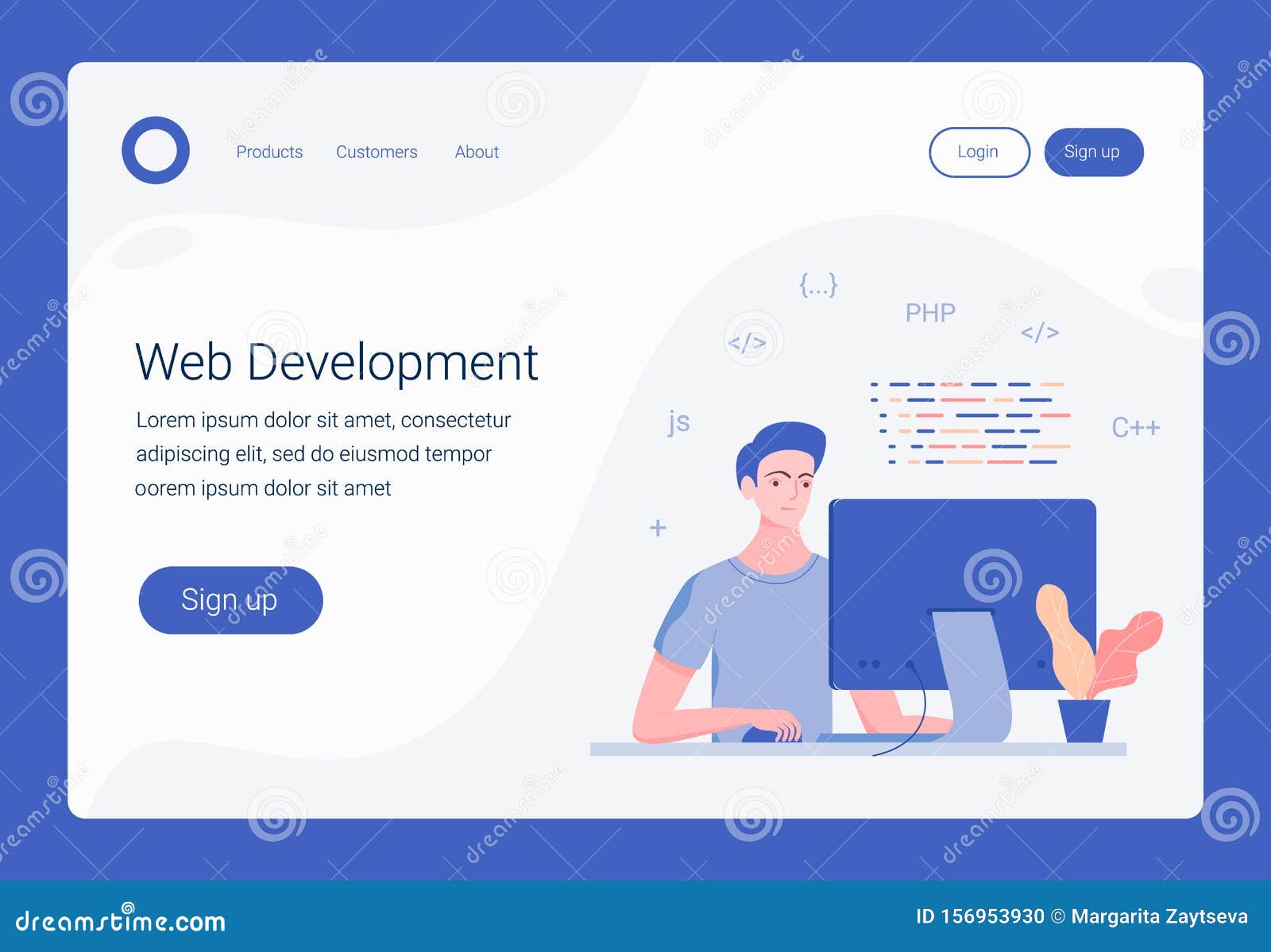 Products Customers About

Login Sign up

Web Development

Lorem ipsum dolor sit amet, consectetur adipiscing elit, sed do eiusmod tempor oorem ipsum dolor sit amet

Sign up

{...}

PHP

</>

</>

js

C++

+

dreamstime.com

ID 156953930 © Margarita Zaytseva