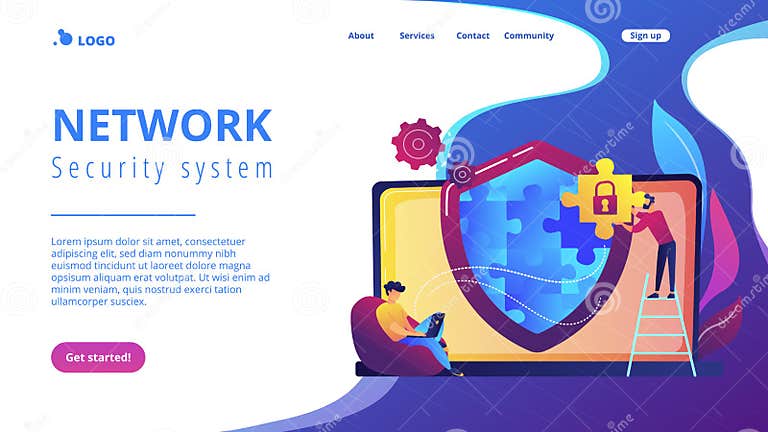 LOGO

About Services Contact Community

Sign up

NETWORK
Security system

Lorem ipsum dolor sit amet, consectetuer adipiscing elit, sed diam nonummy nibh euismod tincidunt ut laoreet dolore magna opsisum aliquam erat volutpat. Ut wisi enim ad minim veniam, quis nostrud exerci tation ullamcorper susciex.

Get started!

dreamstime