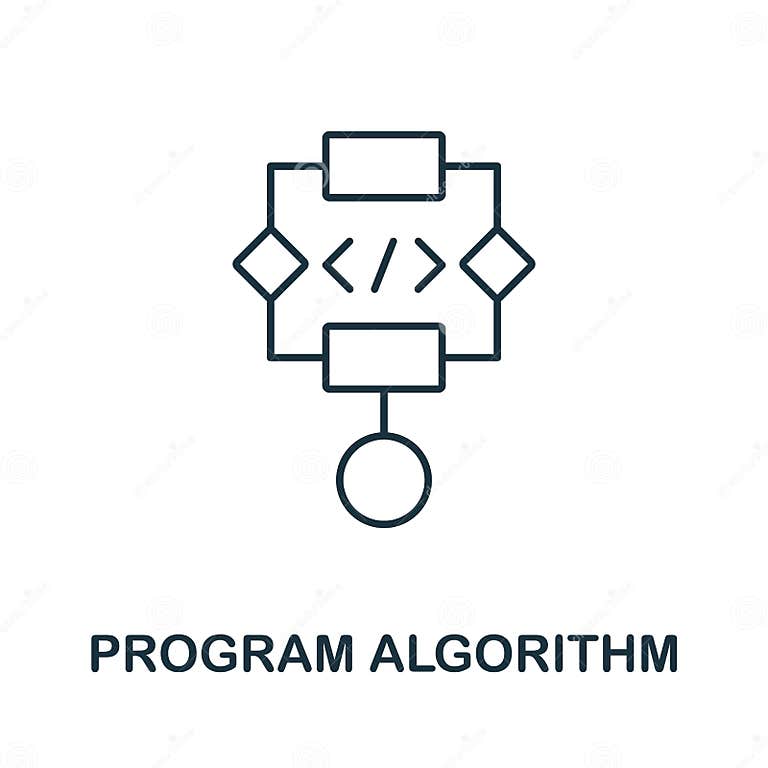 </>

PROGRAM ALGORITHM