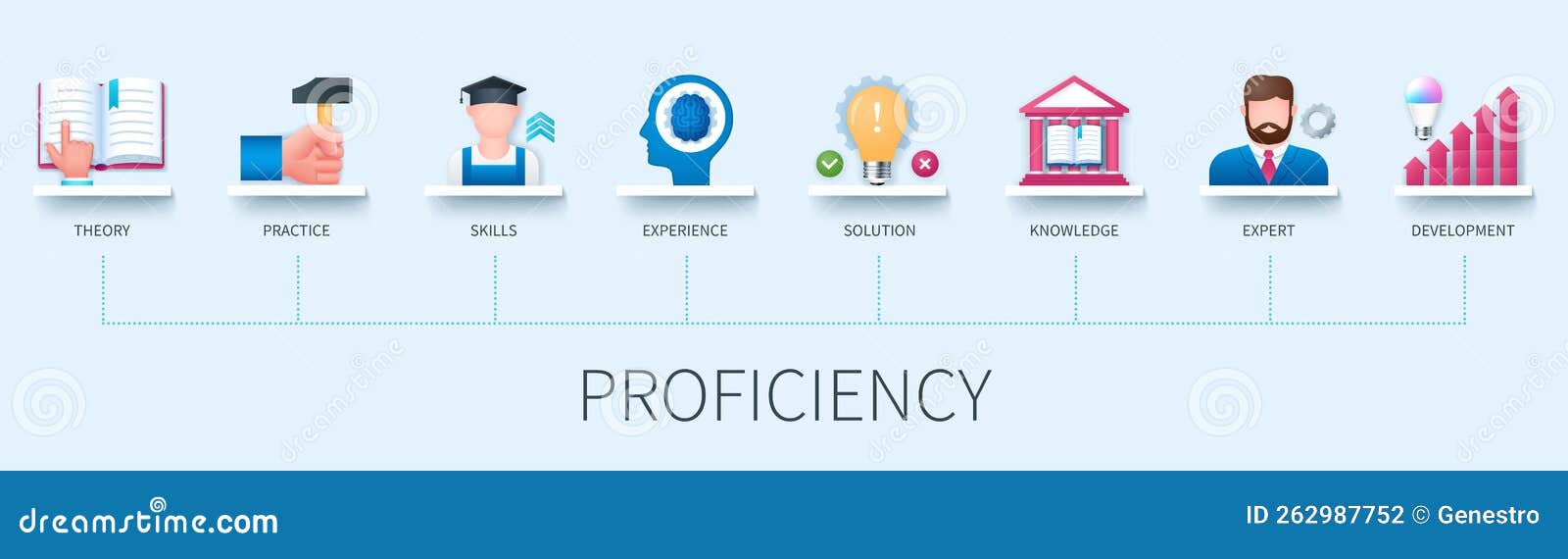 THEORY PRACTICE SKILLS EXPERIENCE SOLUTION KNOWLEDGE EXPERT DEVELOPMENT

PROFICIENCY

dreamstime.com

ID 262987752 © Genestro