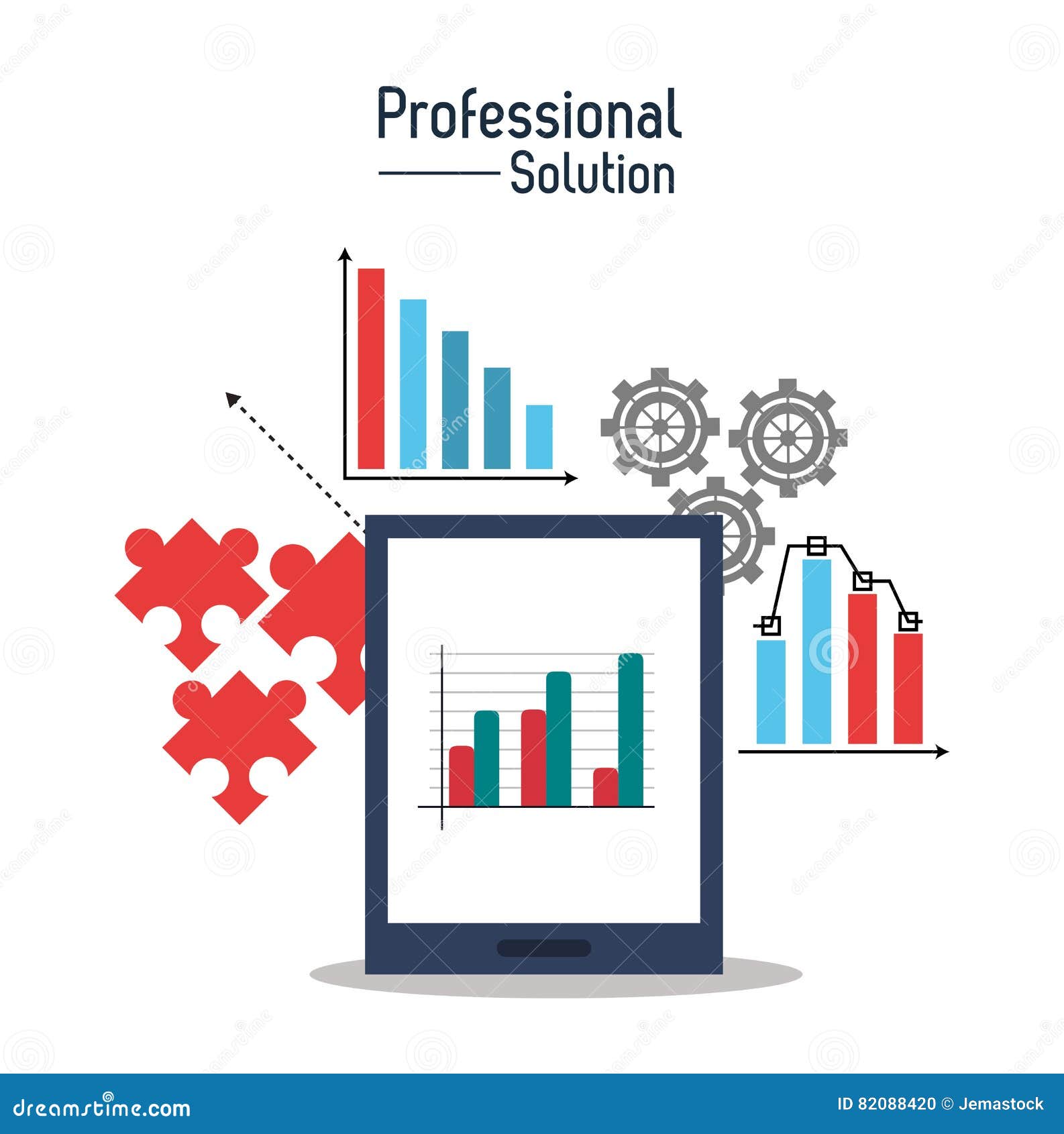 Professional
Solution

dreamstime.com
ID 82088420 © Jemastock