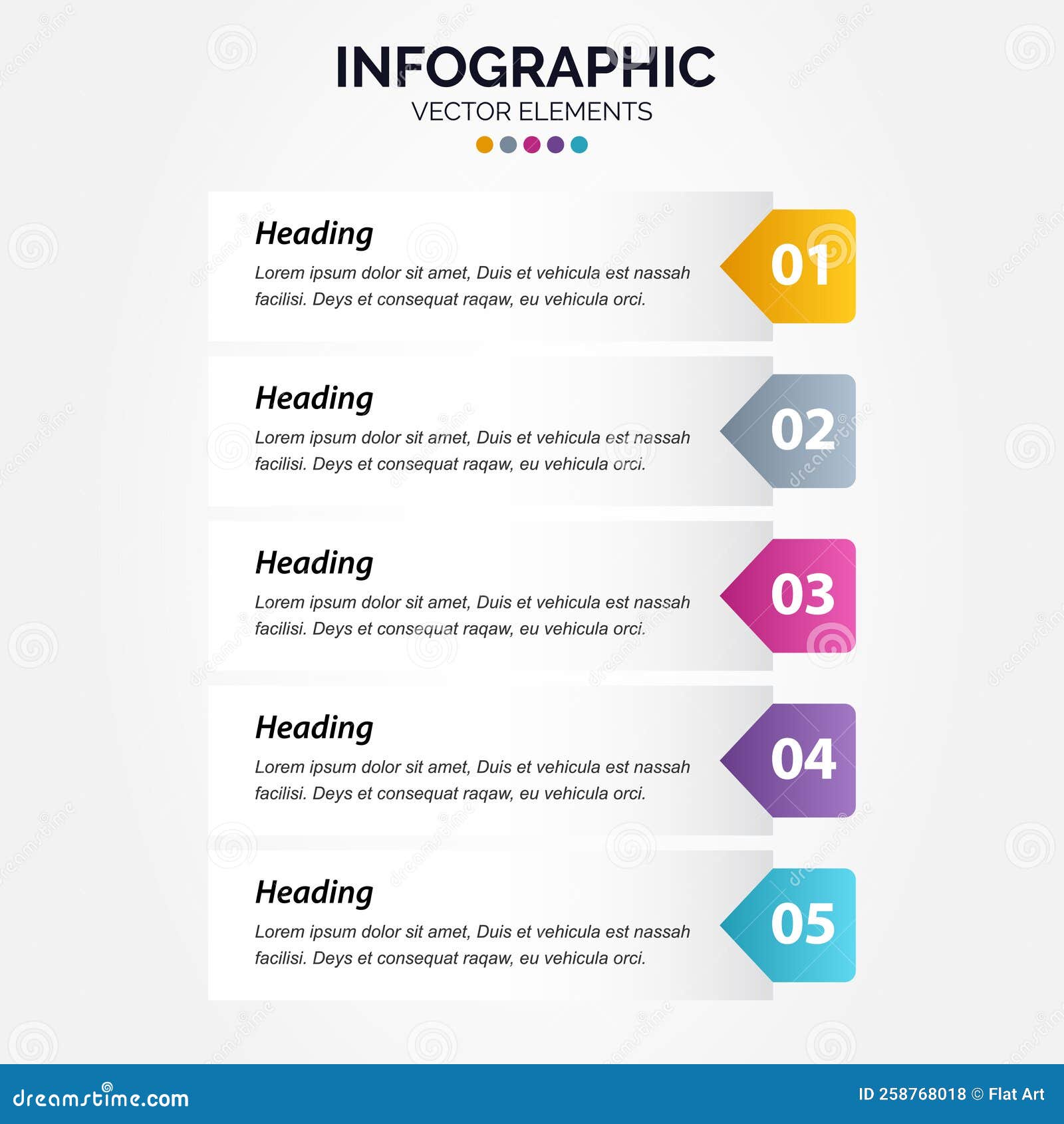 INFOGRAPHIC
VECTOR ELEMENTS

Heading
Lorem ipsum dolor sit amet, Duis et vehicula est nassah facilisi. Deys et consequat raqaw, eu vehicula orci.
01

Heading
Lorem ipsum dolor sit amet, Duis et vehicula est nassah facilisi. Deys et consequat raqaw, eu vehicula orci.
02

Heading
Lorem ipsum dolor sit amet, Duis et vehicula est nassah facilisi. Deys et consequat raqaw, eu vehicula orci.
03

Heading
Lorem ipsum dolor sit amet, Duis et vehicula est nassah facilisi. Deys et consequat raqaw, eu vehicula orci.
04

Heading
Lorem ipsum dolor sit amet, Duis et vehicula est nassah facilisi. Deys et consequat raqaw, eu vehicula orci.
05

dreamstime.com
ID 258768018 © Flat Art