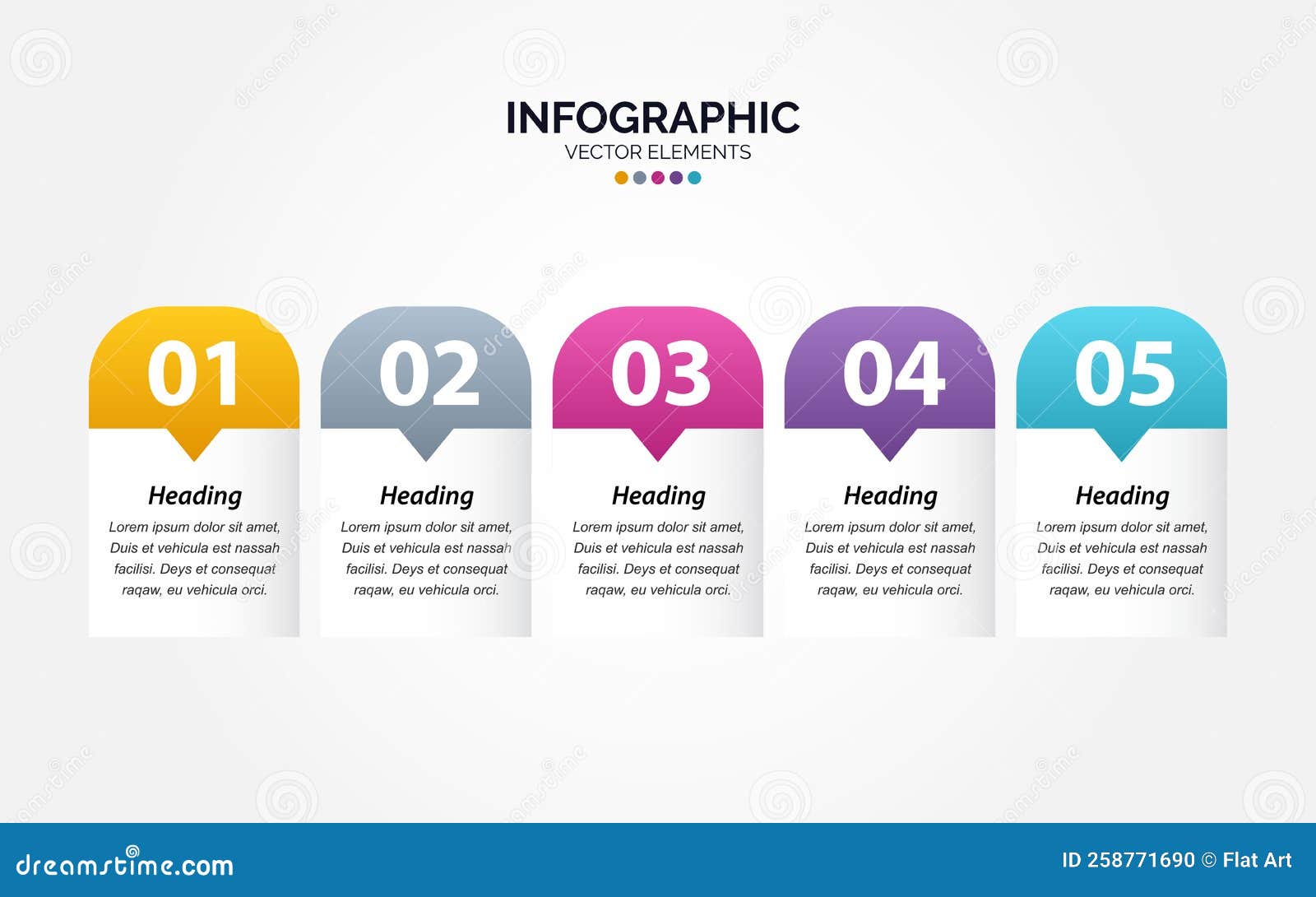 INFOGRAPHIC
VECTOR ELEMENTS

01
Heading
Lorem ipsum dolor sit amet, Duis et vehicula est nassah facilisi. Deys et consequat raqaw, eu vehicula orci.

02
Heading
Lorem ipsum dolor sit amet, Duis et vehicula est nassah facilisi. Deys et consequat raqaw, eu vehicula orci.

03
Heading
Lorem ipsum dolor sit amet, Duis et vehicula est nassah facilisi. Deys et consequat raqaw, eu vehicula orci.

04
Heading
Lorem ipsum dolor sit amet, Duis et vehicula est nassah facilisi. Deys et consequat raqaw, eu vehicula orci.

05
Heading
Lorem ipsum dolor sit amet, Duis et vehicula est nassah facilisi. Deys et consequat raqaw, eu vehicula orci.

dreamstime.com
ID 258771690 © Flat Art