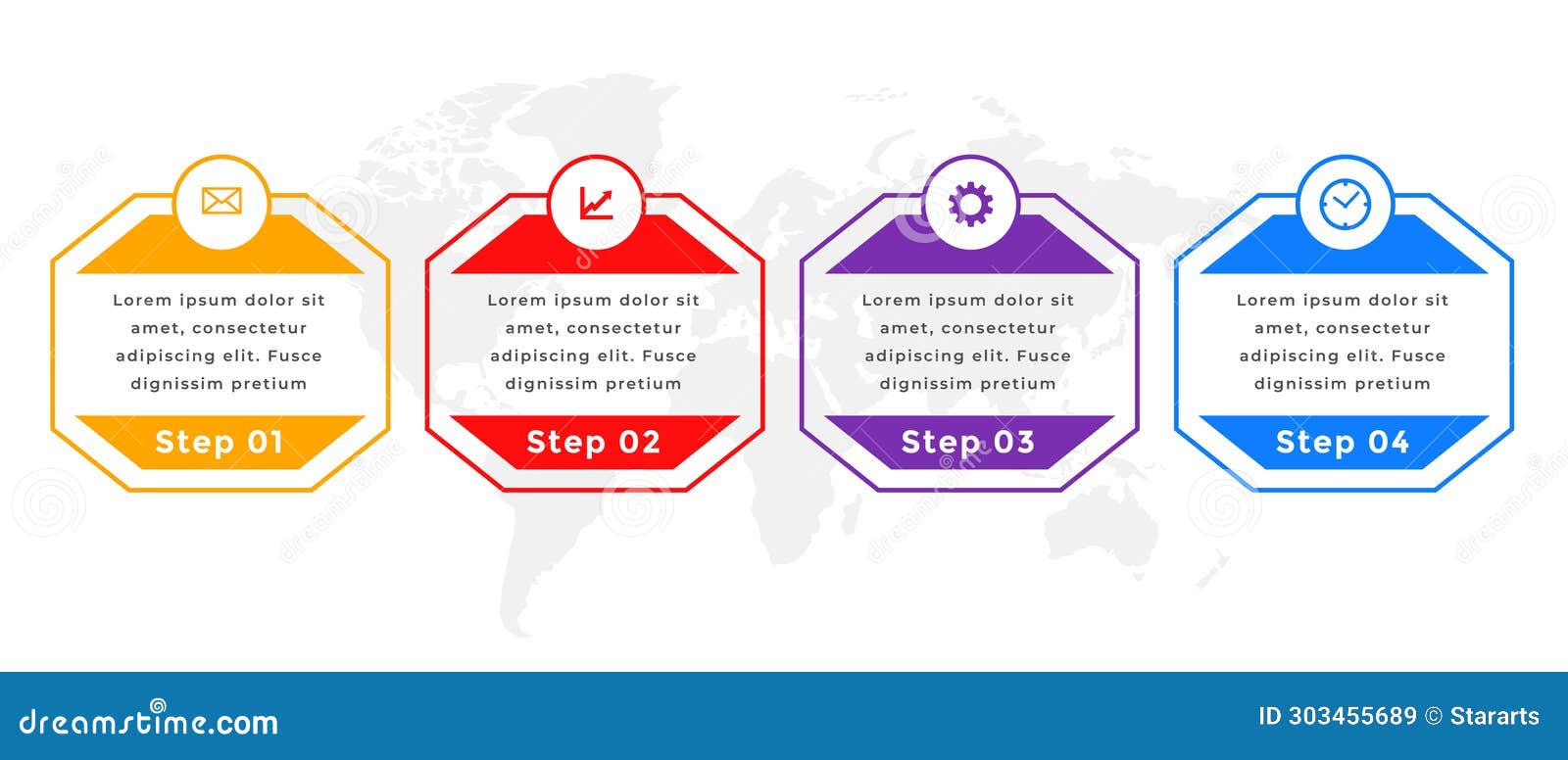 Lorem ipsum dolor sit amet, consectetur adipiscing elit. Fusce dignissim pretium

Step 01

Lorem ipsum dolor sit amet, consectetur adipiscing elit. Fusce dignissim pretium

Step 02

Lorem ipsum dolor sit amet, consectetur adipiscing elit. Fusce dignissim pretium

Step 03

Lorem ipsum dolor sit amet, consectetur adipiscing elit. Fusce dignissim pretium

Step 04

dreamstime.com

ID 303455689 © Stararts