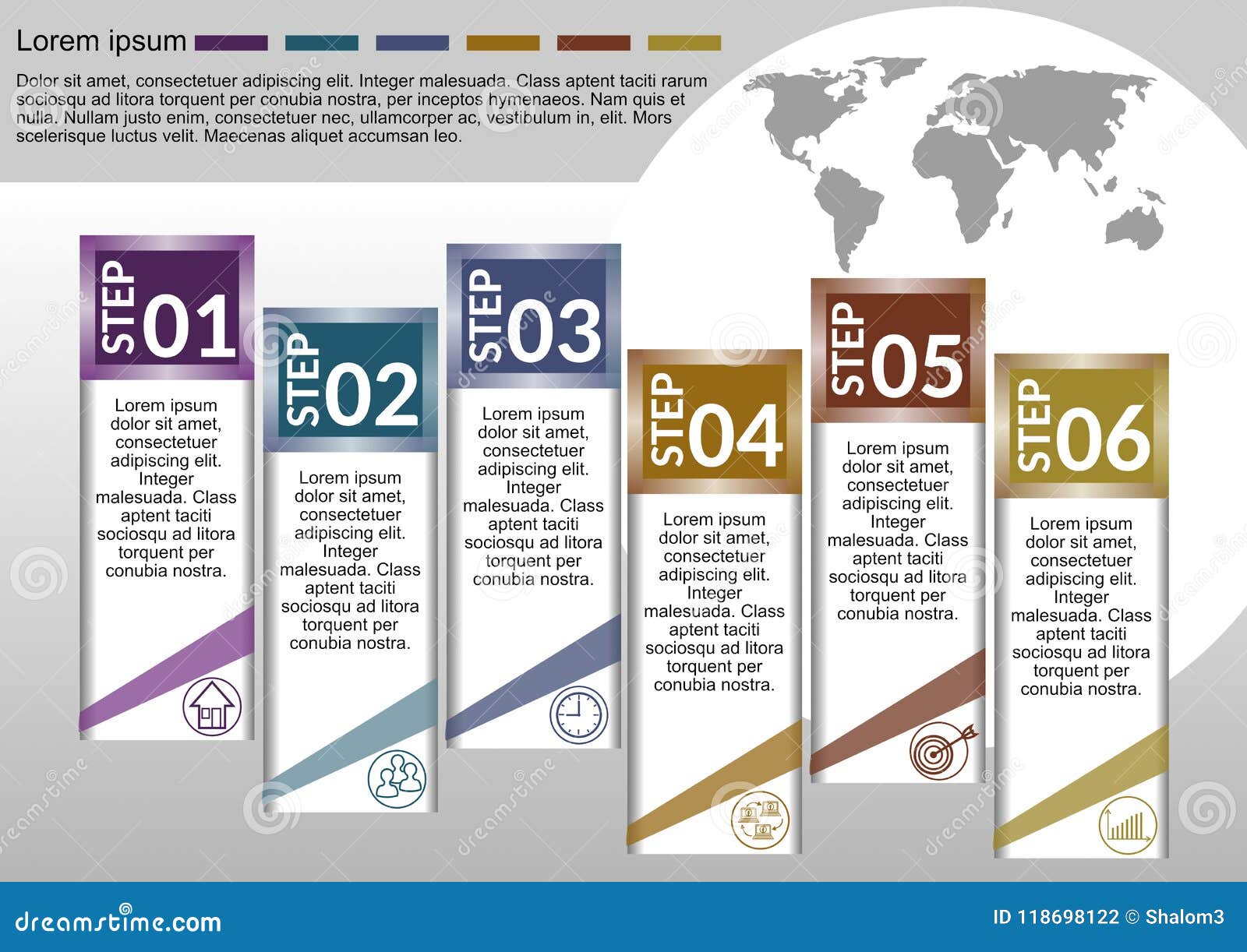 Lorem ipsum

Dolor sit amet, consectetuer adipiscing elit. Integer malesuada. Class aptent taciti rarum sociosqu ad litora torquent per conubia nostra, per inceptos hymenaeos. Nam quis et nulla. Nullam justo enim, consectetuer nec, ullamcorper ac, vestibulum in, elit. Mors scelerisque luctus velit. Maecenas aliquet accumsan leo.

STEP 01

Lorem ipsum dolor sit amet, consectetuer adipiscing elit. Integer malesuada. Class aptent taciti sociosqu ad litora torquent per conubia nostra.

STEP 02

Lorem ipsum dolor sit amet, consectetuer adipiscing elit. Integer malesuada. Class aptent taciti sociosqu ad litora torquent per conubia nostra.

STEP 03

Lorem ipsum dolor sit amet, consectetuer adipiscing elit. Integer malesuada. Class aptent taciti sociosqu ad litora torquent per conubia nostra.

STEP 04

Lorem ipsum dolor sit amet, consectetuer adipiscing elit. Integer malesuada. Class aptent taciti sociosqu ad litora torquent per conubia nostra.

STEP 05

Lorem ipsum dolor sit amet, consectetuer adipiscing elit. Integer malesuada. Class aptent taciti sociosqu ad litora torquent per conubia nostra.

STEP 06

Lorem ipsum dolor sit amet, consectetuer adipiscing elit. Integer malesuada. Class aptent taciti sociosqu ad litora torquent per conubia nostra.

dreamstime.com

ID 118698122 © Shalom3