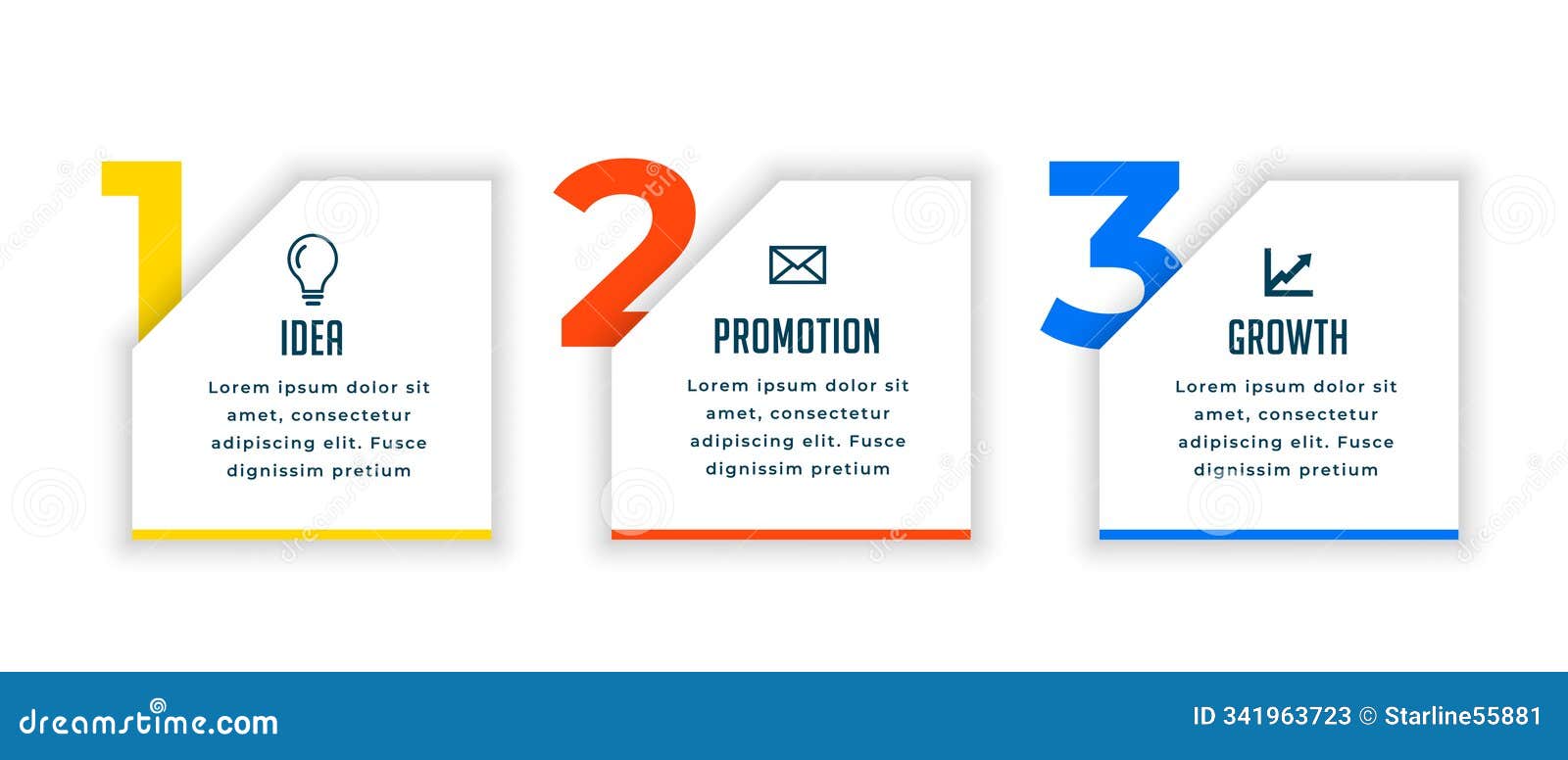 1

IDEA

Lorem ipsum dolor sit amet, consectetur adipiscing elit. Fusce dignissim pretium

2

PROMOTION

Lorem ipsum dolor sit amet, consectetur adipiscing elit. Fusce dignissim pretium

3

GROWTH

Lorem ipsum dolor sit amet, consectetur adipiscing elit. Fusce dignissim pretium

dreamstime.com

ID 341963723 © Starline55881