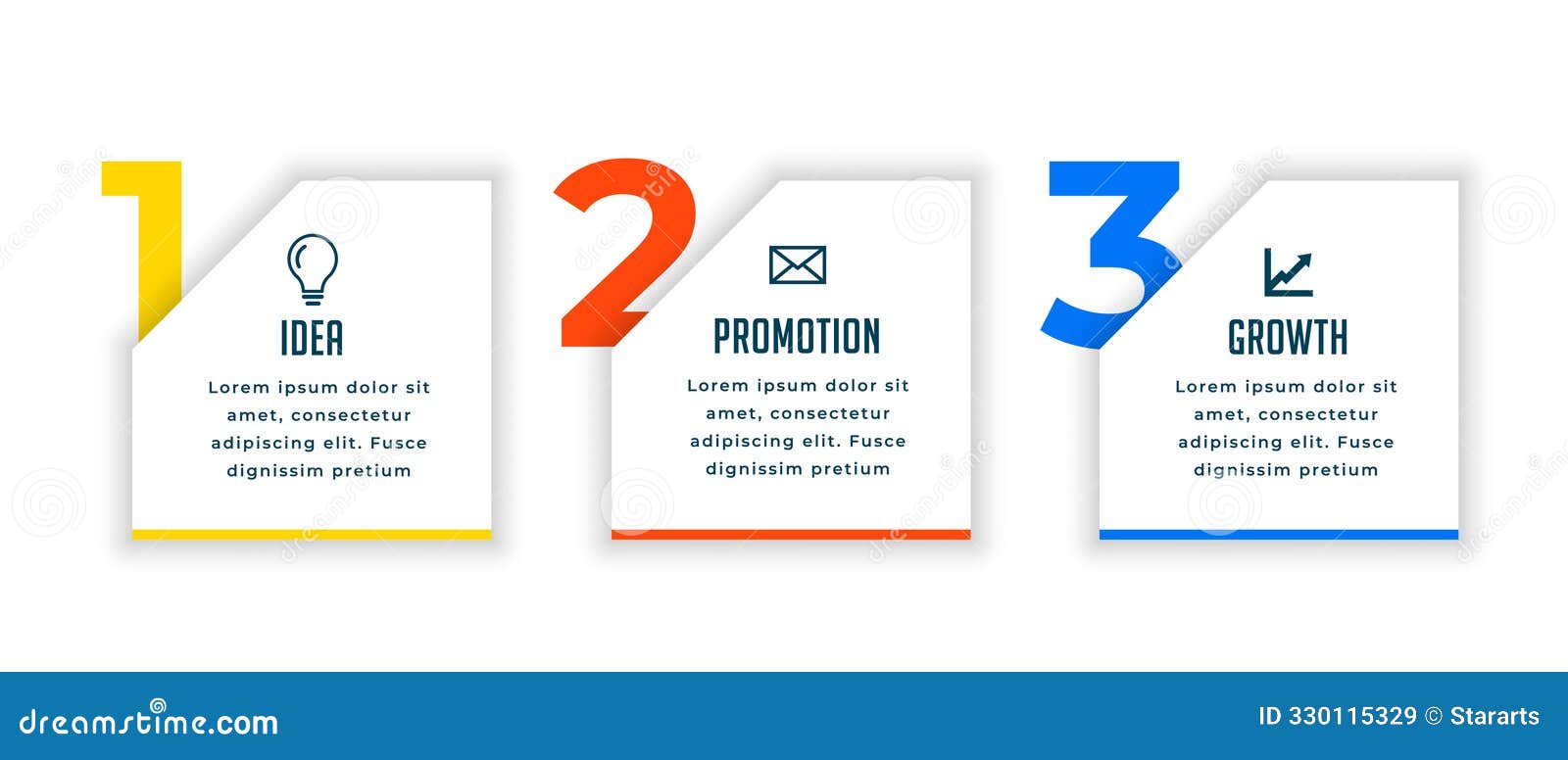 1

IDEA

Lorem ipsum dolor sit amet, consectetur adipiscing elit. Fusce dignissim pretium

2

PROMOTION

Lorem ipsum dolor sit amet, consectetur adipiscing elit. Fusce dignissim pretium

3

GROWTH

Lorem ipsum dolor sit amet, consectetur adipiscing elit. Fusce dignissim pretium

dreamstime.com

ID 330115329 © Stararts