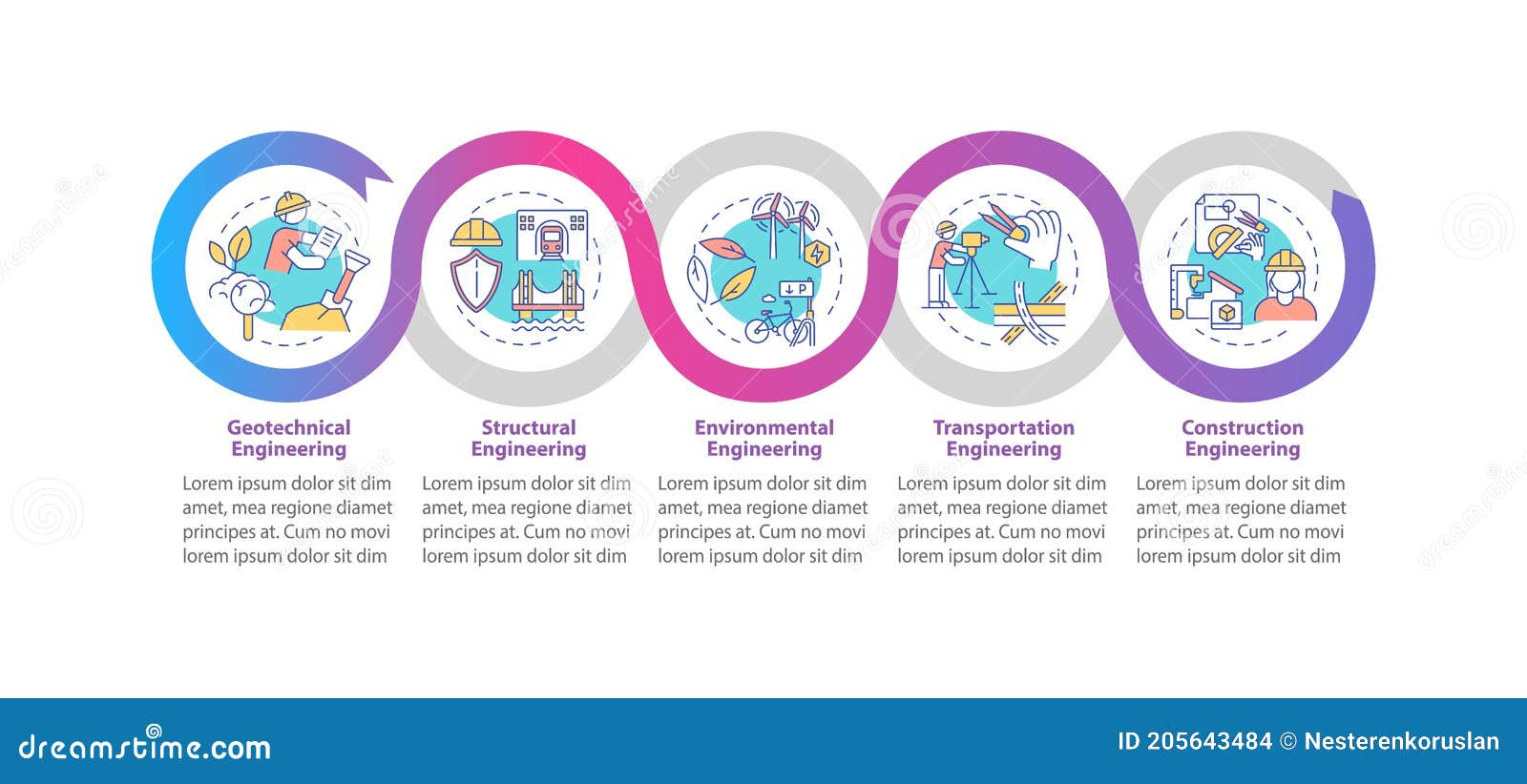 Geotechnical Engineering

Lorem ipsum dolor sit dim amet, mea regione diamet principes at. Cum no movi lorem ipsum dolor sit dim

Structural Engineering

Lorem ipsum dolor sit dim amet, mea regione diamet principes at. Cum no movi lorem ipsum dolor sit dim

Environmental Engineering

Lorem ipsum dolor sit dim amet, mea regione diamet principes at. Cum no movi lorem ipsum dolor sit dim

Transportation Engineering

Lorem ipsum dolor sit dim amet, mea regione diamet principes at. Cum no movi lorem ipsum dolor sit dim

Construction Engineering

Lorem ipsum dolor sit dim amet, mea regione diamet principes at. Cum no movi lorem ipsum dolor sit dim

P

dreamstime.com

ID 205643484 © Nesterenkoruslan