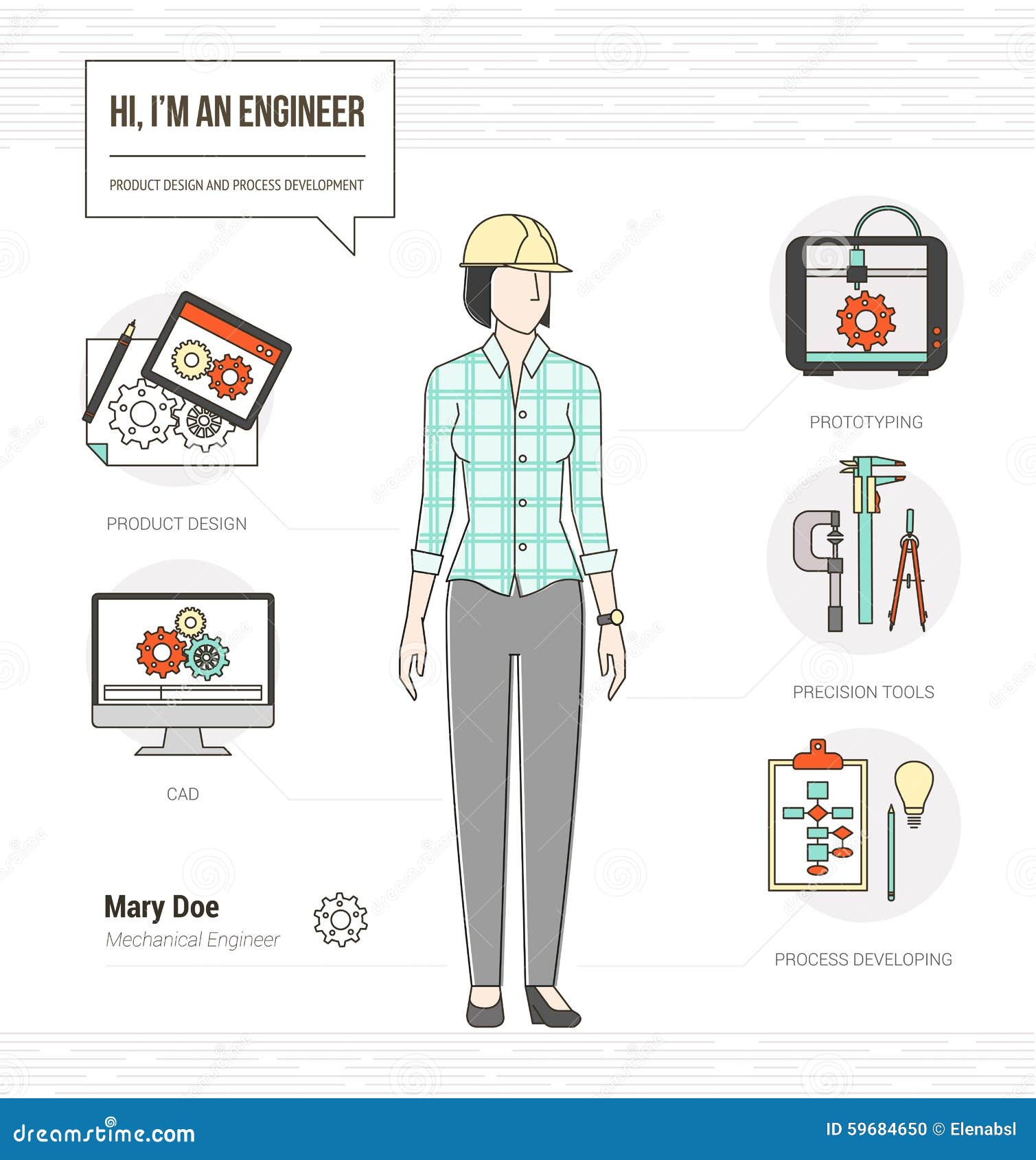 HI, I'M AN ENGINEER

PRODUCT DESIGN AND PROCESS DEVELOPMENT

PRODUCT DESIGN

CAD

Mary Doe
Mechanical Engineer

PROTOTYPING

PRECISION TOOLS

PROCESS DEVELOPING

dreamstime.com

ID 59684650 © Elenabsl