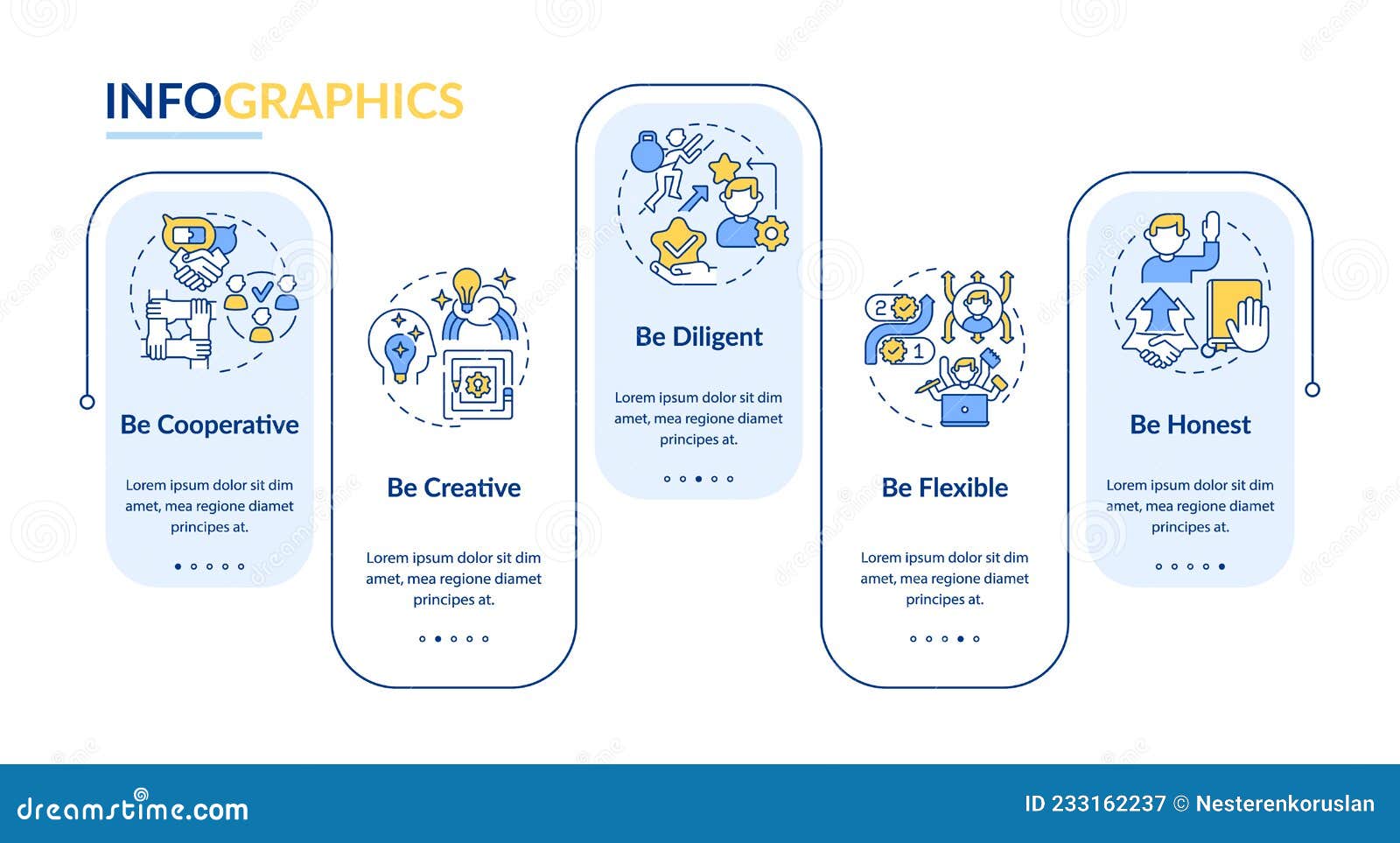 INFOGRAPHICS

Be Cooperative

Lorem ipsum dolor sit dim amet, mea regione diamet principes at.

Be Creative

Lorem ipsum dolor sit dim amet, mea regione diamet principes at.

Be Diligent

Lorem ipsum dolor sit dim amet, mea regione diamet principes at.

2
1

Be Flexible

Lorem ipsum dolor sit dim amet, mea regione diamet principes at.

Be Honest

Lorem ipsum dolor sit dim amet, mea regione diamet principes at.

dreamstime.com

ID 233162237 © Nesterenkoruslan