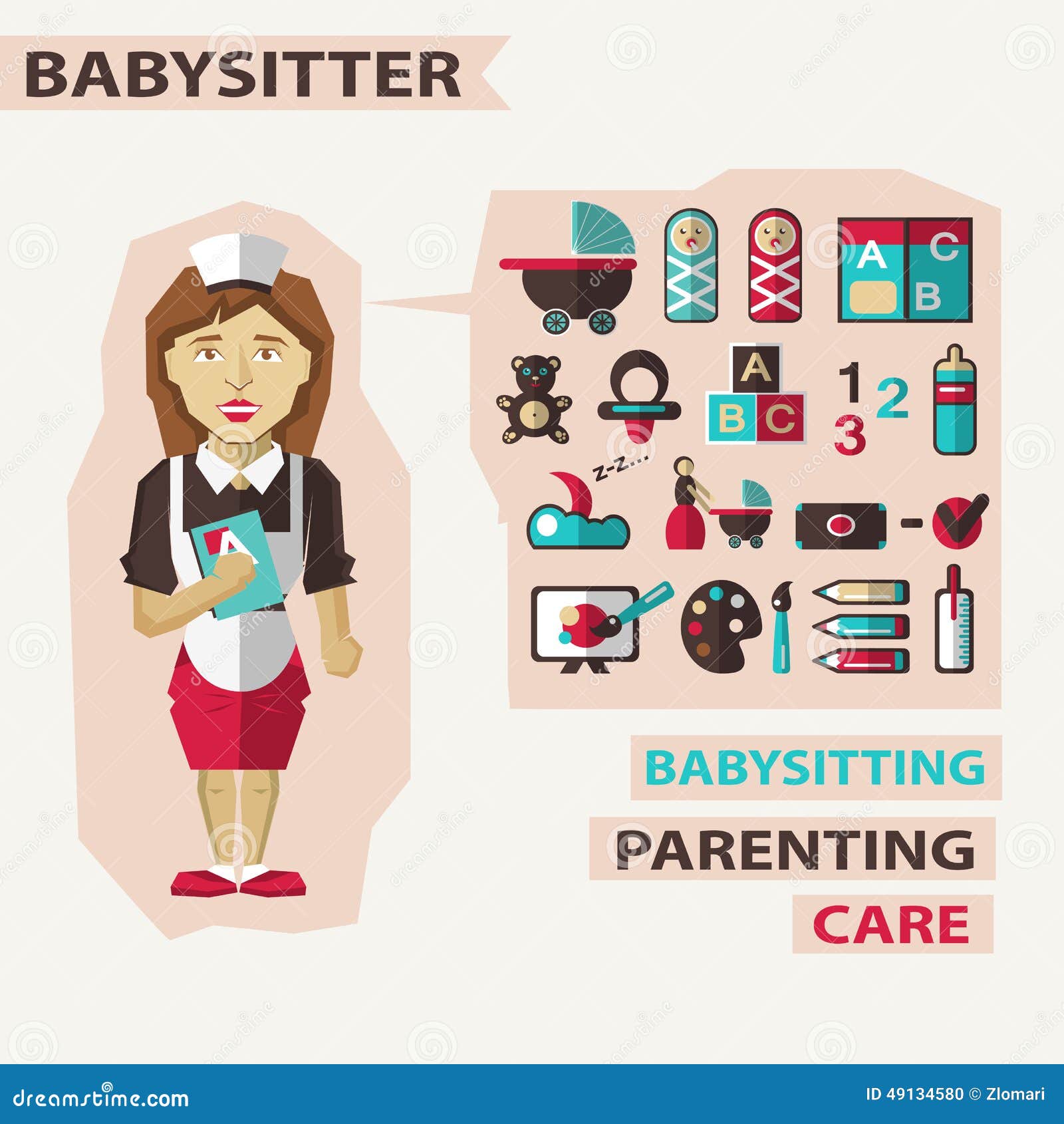 BABYSITTER

A

A C B

A B C

1 2 3

z-z...

BABYSITTING

PARENTING

CARE

dreamstime.com

ID 49134580 © Zlomari