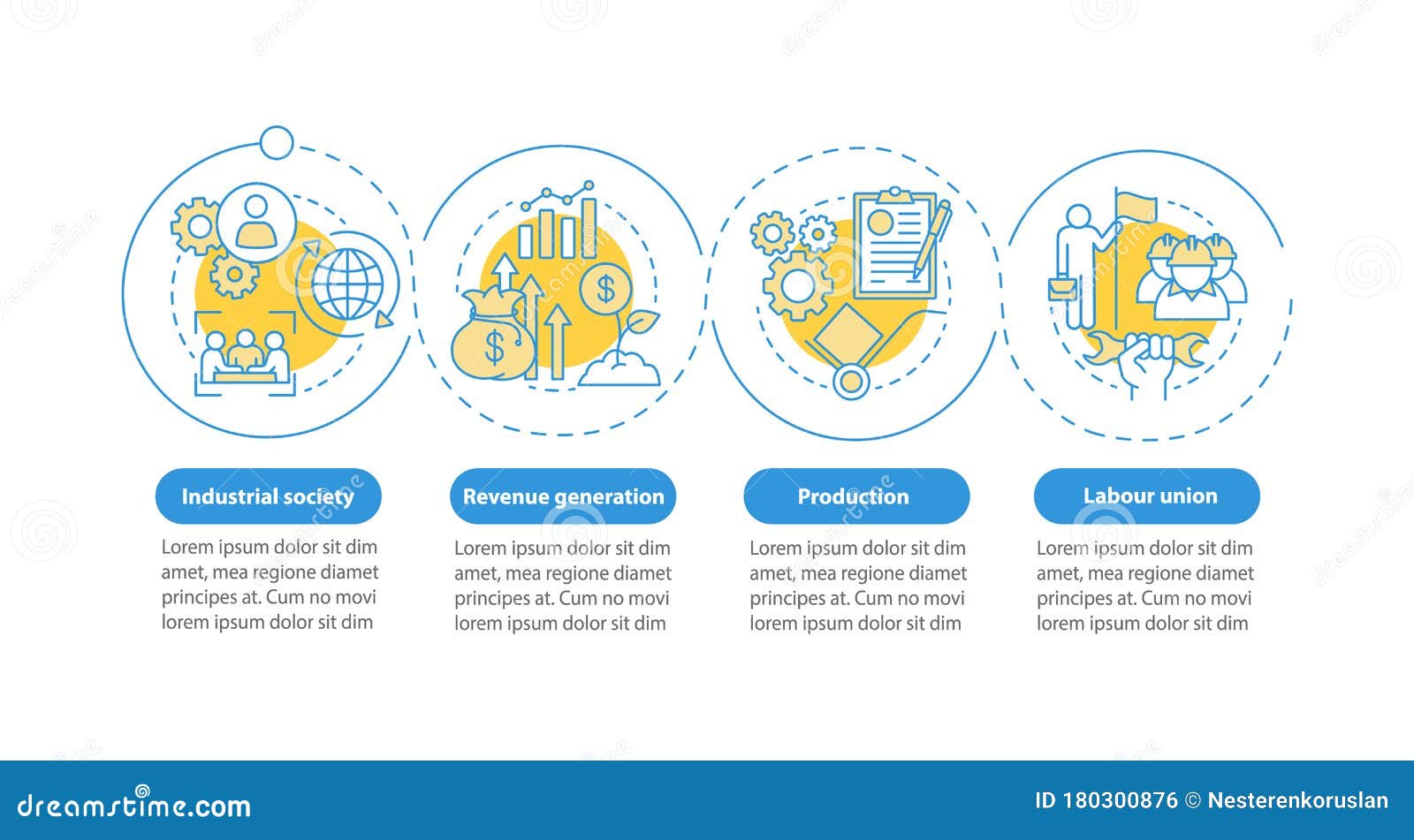 Industrial society

Lorem ipsum dolor sit dim amet, mea regione diamet principes at. Cum no movi lorem ipsum dolor sit dim

Revenue generation

Lorem ipsum dolor sit dim amet, mea regione diamet principes at. Cum no movi lorem ipsum dolor sit dim

Production

Lorem ipsum dolor sit dim amet, mea regione diamet principes at. Cum no movi lorem ipsum dolor sit dim

Labour union

Lorem ipsum dolor sit dim amet, mea regione diamet principes at. Cum no movi lorem ipsum dolor sit dim

dreamstime.com

ID 180300876 © Nesterenkoruslan