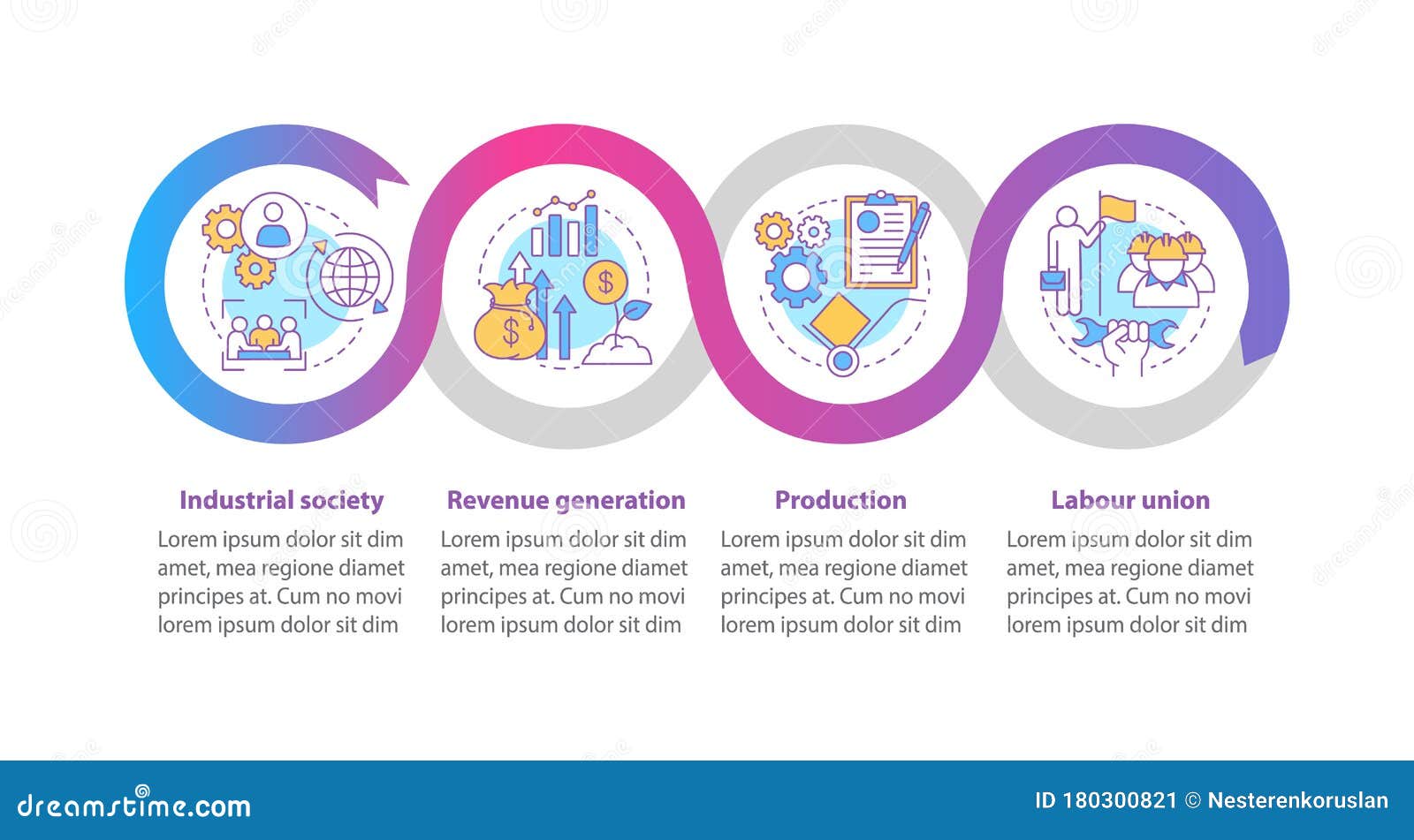 Industrial society
Lorem ipsum dolor sit dim amet, mea regione diamet principes at. Cum no movi lorem ipsum dolor sit dim

Revenue generation
Lorem ipsum dolor sit dim amet, mea regione diamet principes at. Cum no movi lorem ipsum dolor sit dim

Production
Lorem ipsum dolor sit dim amet, mea regione diamet principes at. Cum no movi lorem ipsum dolor sit dim

Labour union
Lorem ipsum dolor sit dim amet, mea regione diamet principes at. Cum no movi lorem ipsum dolor sit dim

dreamstime.com

ID 180300821 © Nesterenkoruslan