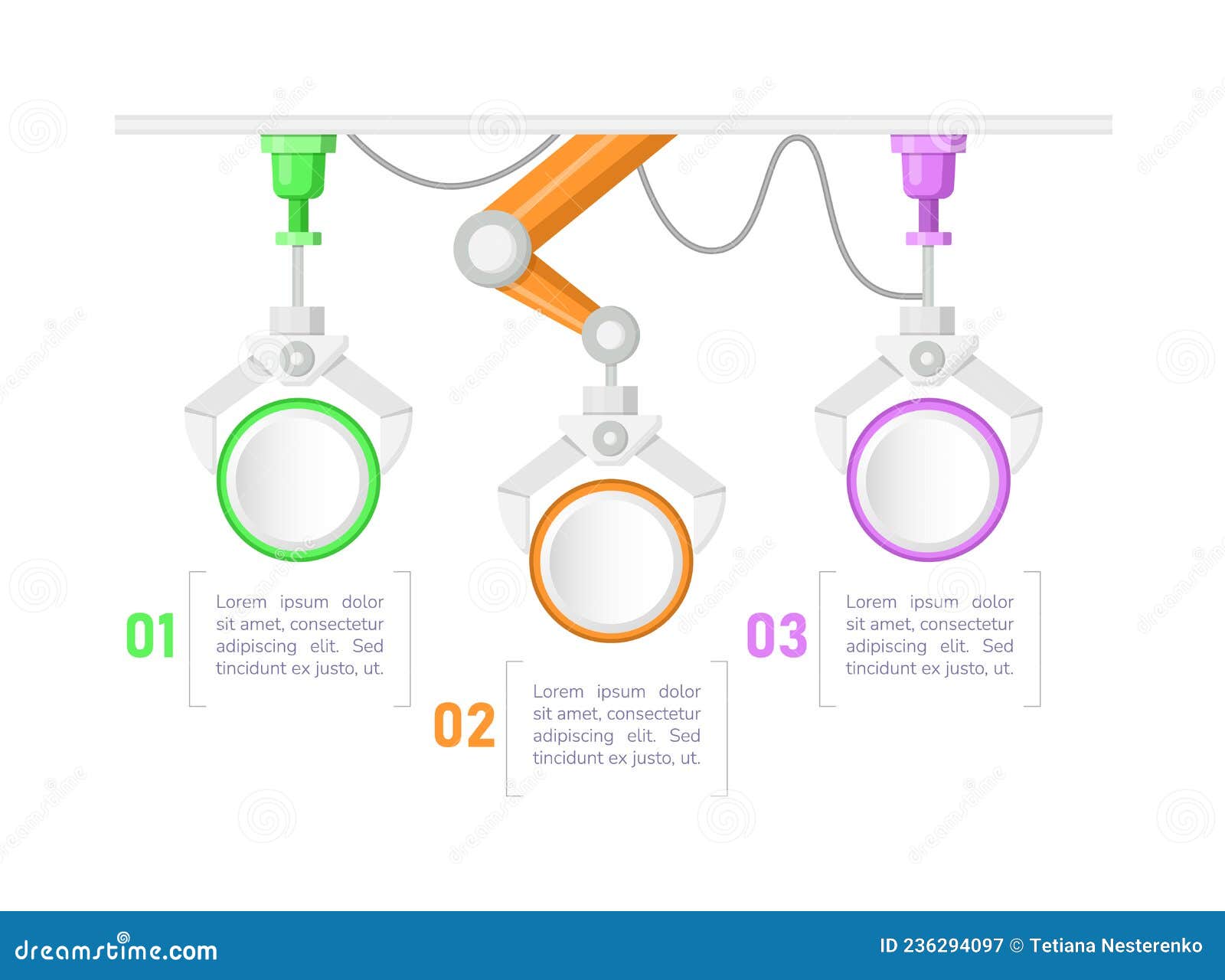 01

Lorem ipsum dolor sit amet, consectetur adipiscing elit. Sed tincidunt ex justo, ut.

02

Lorem ipsum dolor sit amet, consectetur adipiscing elit. Sed tincidunt ex justo, ut.

03

Lorem ipsum dolor sit amet, consectetur adipiscing elit. Sed tincidunt ex justo, ut.

dreamstime.com

ID 236294097 © Tetiana Nesterenko