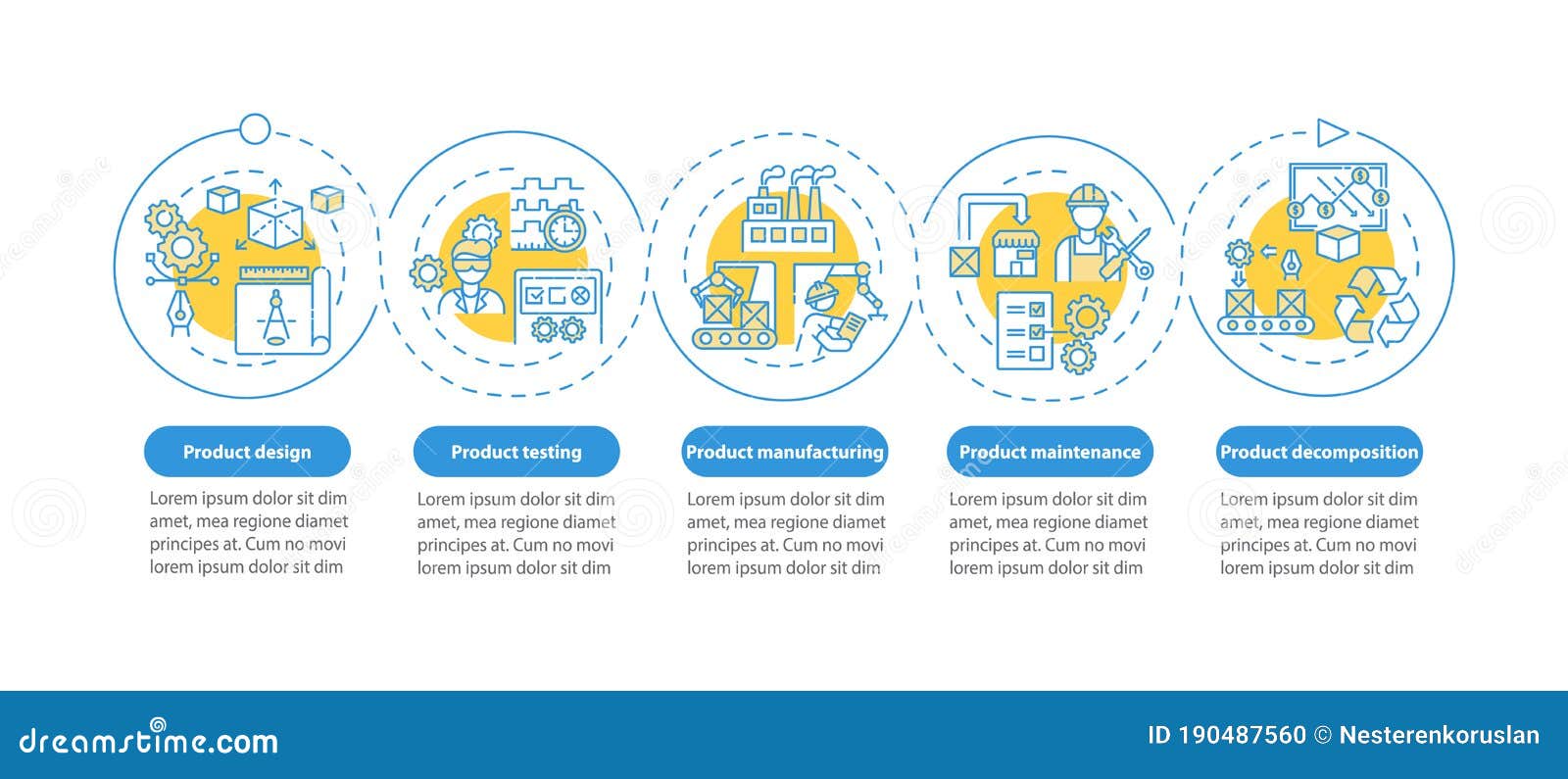 Product design

Lorem ipsum dolor sit dim amet, mea regione diamet principes at. Cum no movi lorem ipsum dolor sit dim

Product testing

Lorem ipsum dolor sit dim amet, mea regione diamet principes at. Cum no movi lorem ipsum dolor sit dim

Product manufacturing

Lorem ipsum dolor sit dim amet, mea regione diamet principes at. Cum no movi lorem ipsum dolor sit dim

Product maintenance

Lorem ipsum dolor sit dim amet, mea regione diamet principes at. Cum no movi lorem ipsum dolor sit dim

Product decomposition

Lorem ipsum dolor sit dim amet, mea regione diamet principes at. Cum no movi lorem ipsum dolor sit dim

dreamstime.com

ID 190487560 © Nesterenkoruslan