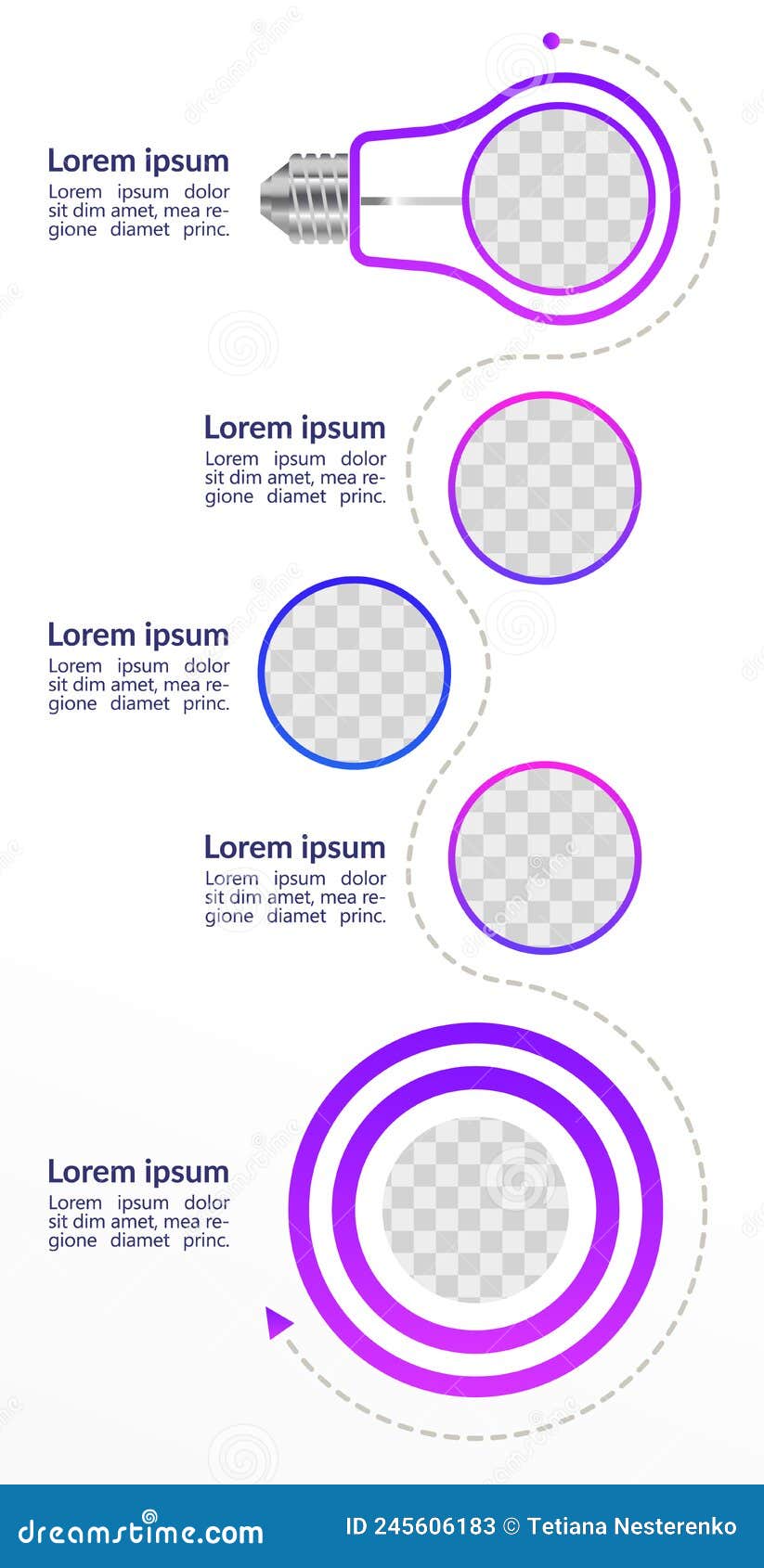 Lorem ipsum
Lorem ipsum dolor sit dim amet, mea regione diamet princ.

Lorem ipsum
Lorem ipsum dolor sit dim amet, mea regione diamet princ.

Lorem ipsum
Lorem ipsum dolor sit dim amet, mea regione diamet princ.

Lorem ipsum
Lorem ipsum dolor sit dim amet, mea regione diamet princ.

Lorem ipsum
Lorem ipsum dolor sit dim amet, mea regione diamet princ.

dreamstime.com
ID 245606183 © Tetiana Nesterenko