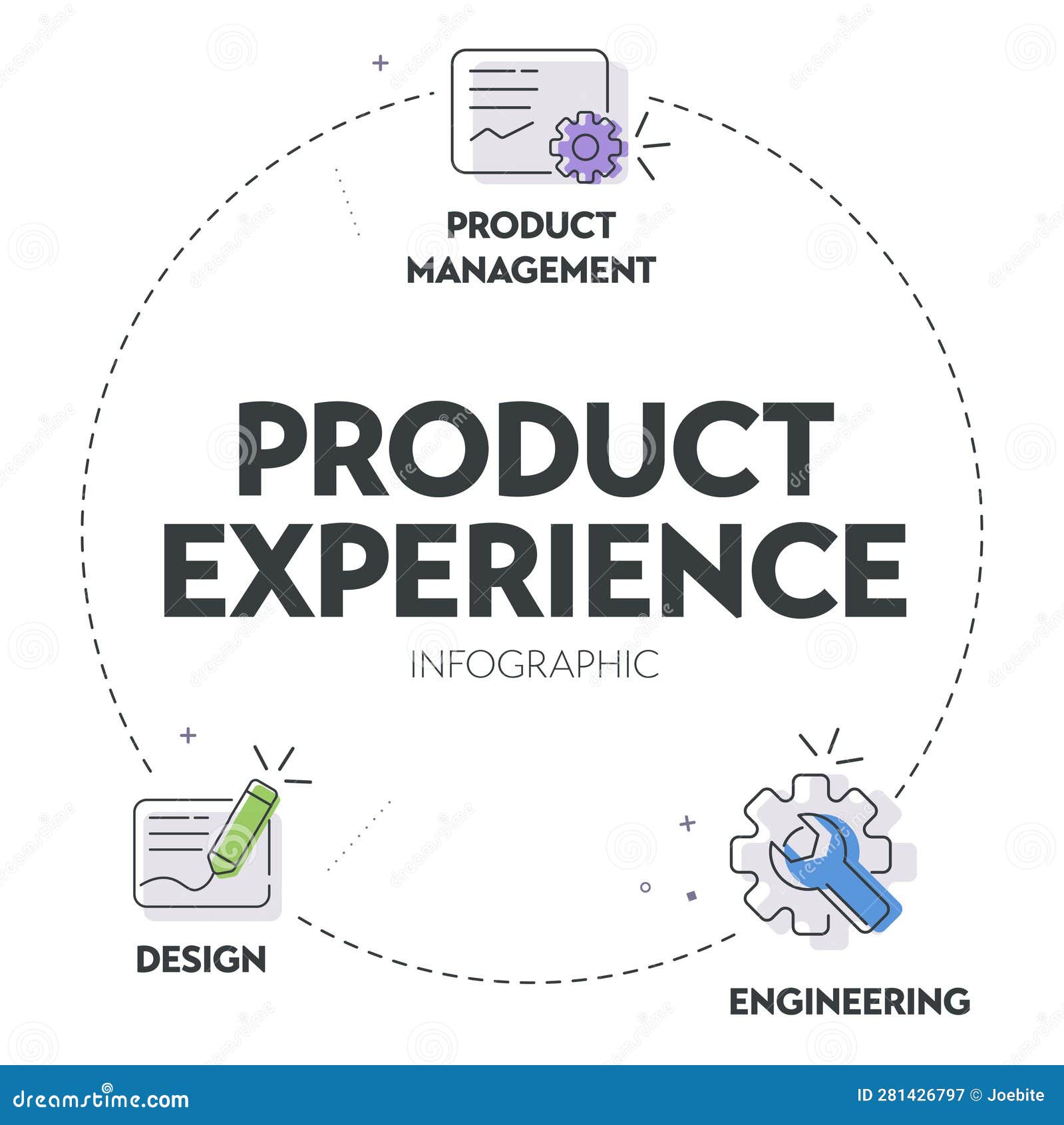 PRODUCT MANAGEMENT

PRODUCT EXPERIENCE

INFOGRAPHIC

DESIGN

ENGINEERING

dreamstime.com

ID 281426797 © Joebite