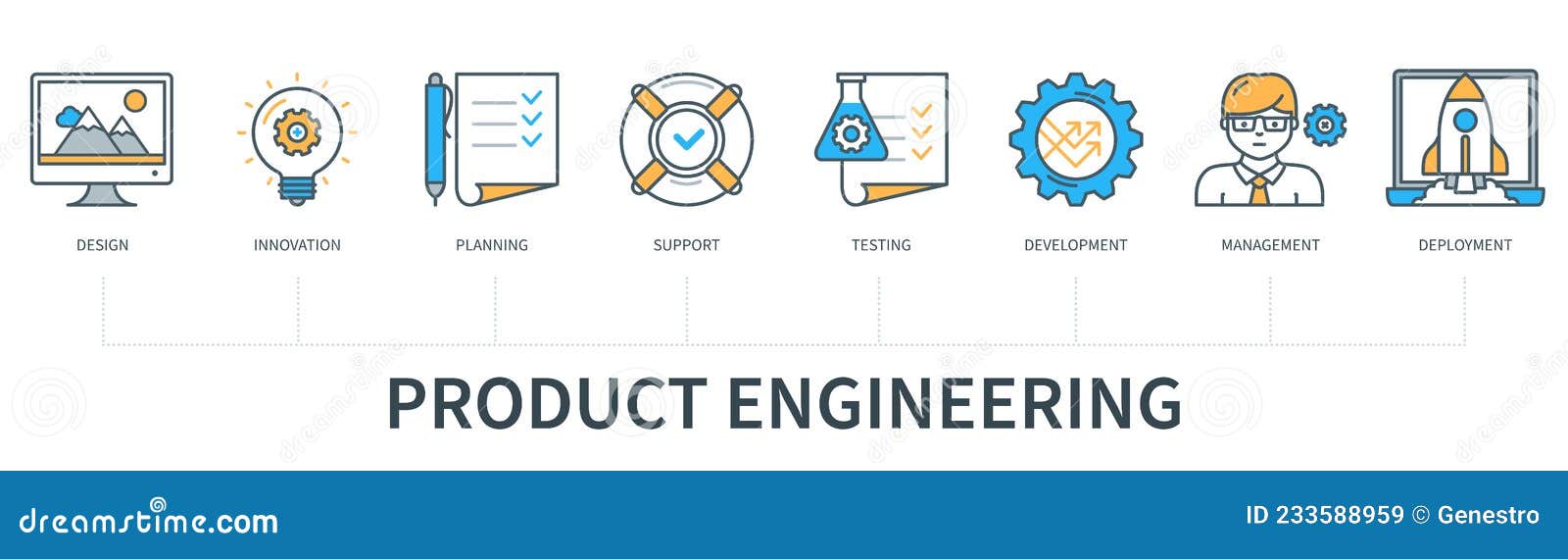 DESIGN

INNOVATION

PLANNING

SUPPORT

TESTING

DEVELOPMENT

MANAGEMENT

DEPLOYMENT

PRODUCT ENGINEERING

dreamstime.com

ID 233588959 © Genestro