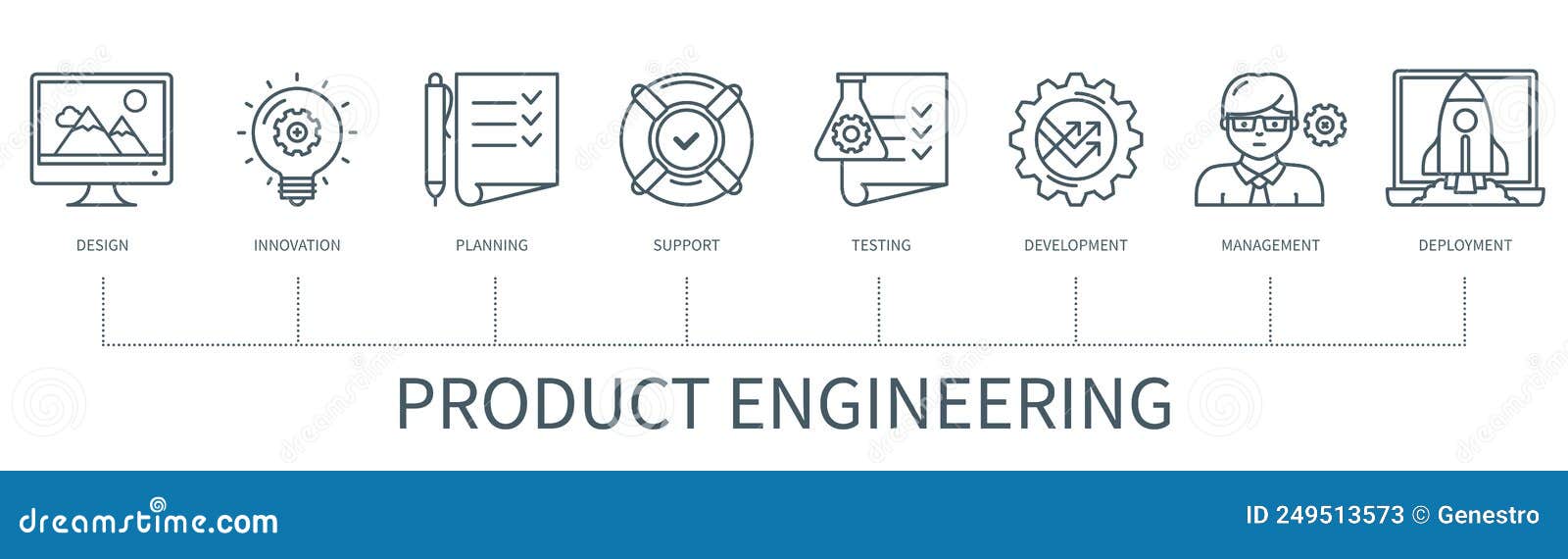 DESIGN

INNOVATION

PLANNING

SUPPORT

TESTING

DEVELOPMENT

MANAGEMENT

DEPLOYMENT

PRODUCT ENGINEERING

dreamstime.com

ID 249513573 © Genestro