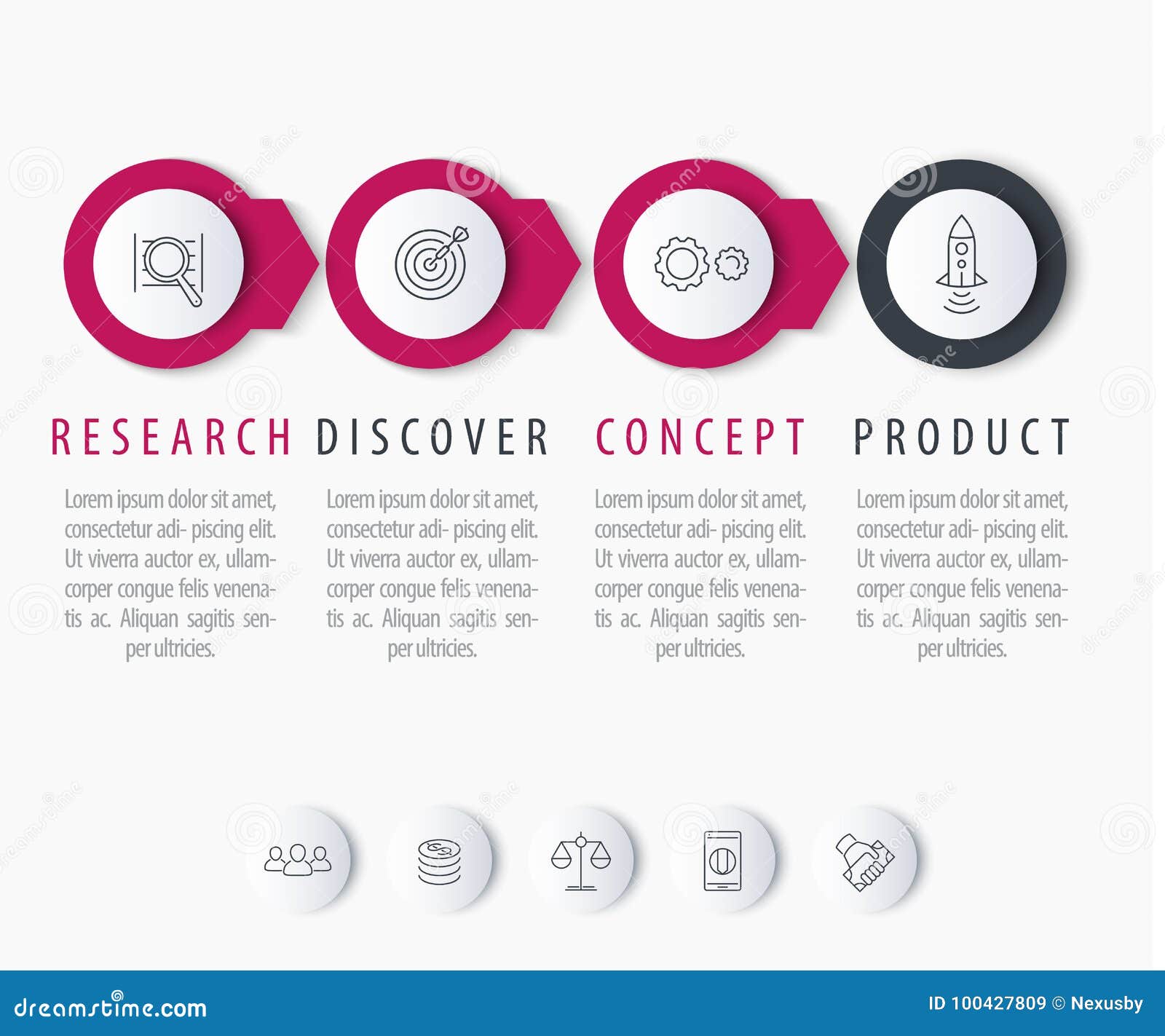 RESEARCH

Lorem ipsum dolor sit amet, consectetur adi- piscing elit. Ut viverra auctor ex, ullamcorper congue felis venenatis ac. Aliquan sagitis senper ultricies.

DISCOVER

Lorem ipsum dolor sit amet, consectetur adi- piscing elit. Ut viverra auctor ex, ullamcorper congue felis venenatis ac. Aliquan sagitis senper ultricies.

CONCEPT

Lorem ipsum dolor sit amet, consectetur adi- piscing elit. Ut viverra auctor ex, ullamcorper congue felis venenatis ac. Aliquan sagitis senper ultricies.

PRODUCT

Lorem ipsum dolor sit amet, consectetur adi- piscing elit. Ut viverra auctor ex, ullamcorper congue felis venenatis ac. Aliquan sagitis senper ultricies.

dreamstime.com

ID 100427809 © Nexusby