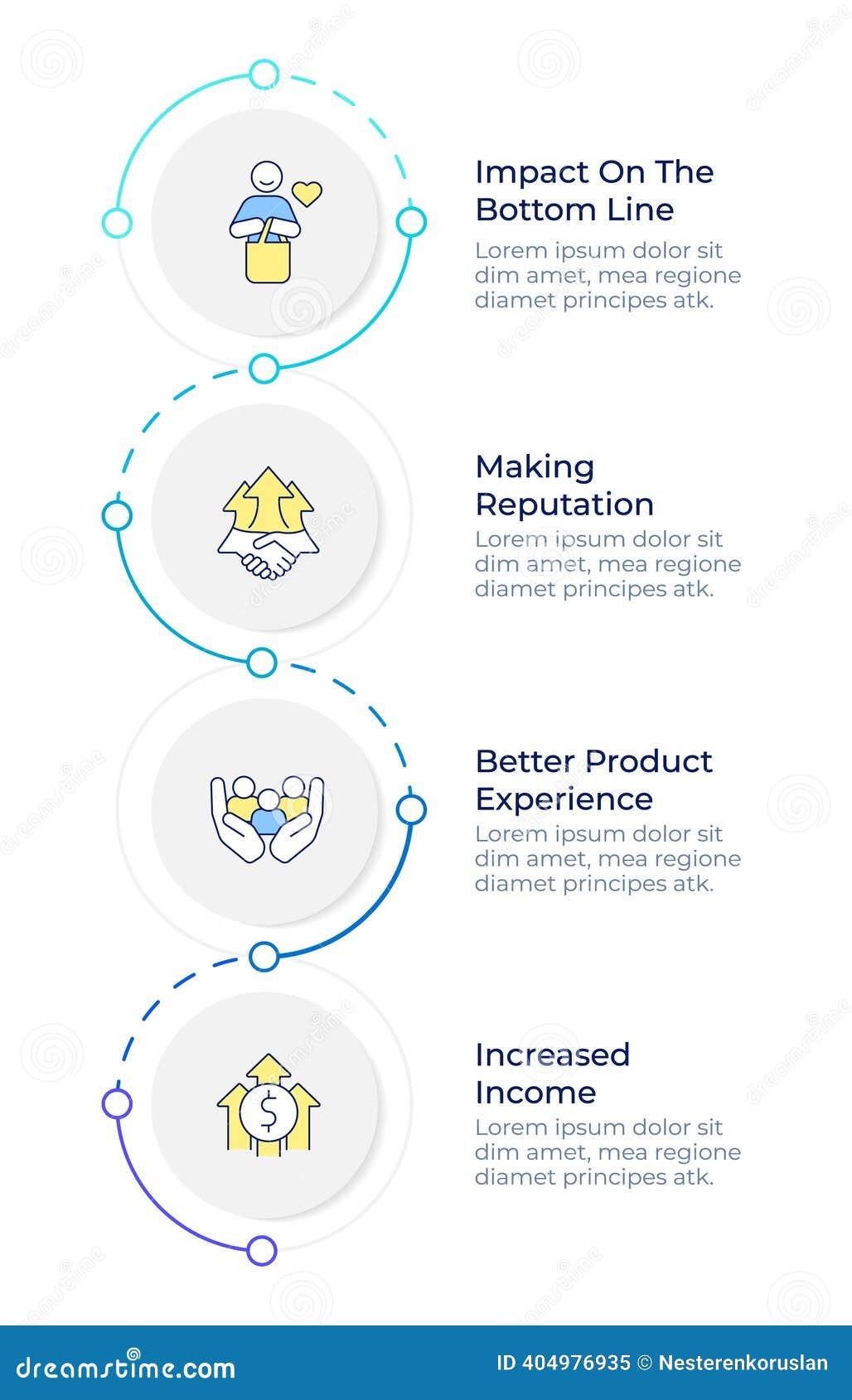 Impact On The Bottom Line
Lorem ipsum dolor sit dim amet, mea regione diamet principes atk.

Making Reputation
Lorem ipsum dolor sit dim amet, mea regione diamet principes atk.

Better Product Experience
Lorem ipsum dolor sit dim amet, mea regione diamet principes atk.

Increased Income
Lorem ipsum dolor sit dim amet, mea regione diamet principes atk.

dreamstime.com
ID 404976935 © Nesterenkoruslan