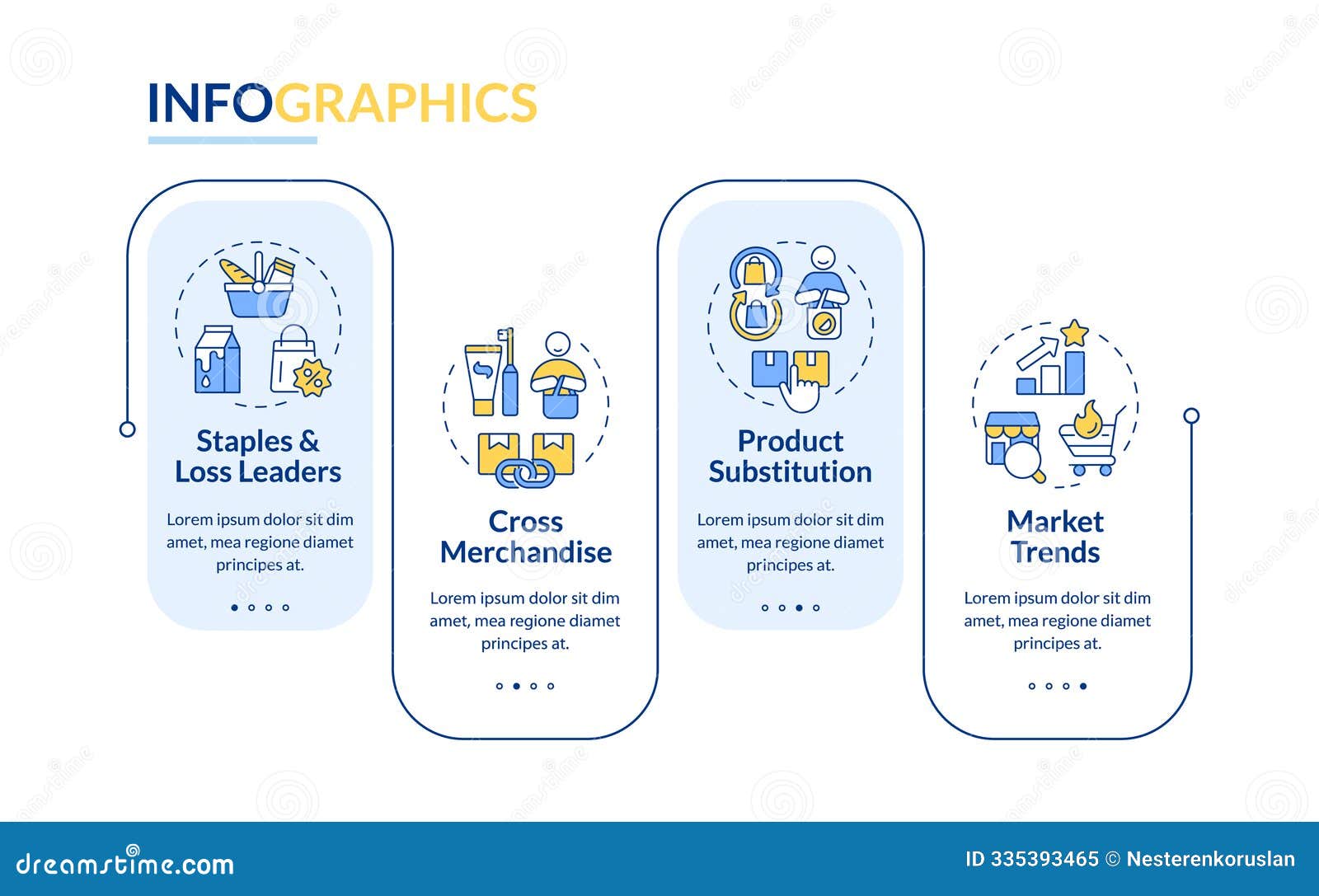 INFOGRAPHICS

Staples & Loss Leaders

Lorem ipsum dolor sit dim amet, mea regione diamet principes at.

Cross Merchandise

Lorem ipsum dolor sit dim amet, mea regione diamet principes at.

Product Substitution

Lorem ipsum dolor sit dim amet, mea regione diamet principes at.

Market Trends

Lorem ipsum dolor sit dim amet, mea regione diamet principes at.

dreamstime.com

ID 335393465 © Nesterenkoruslan