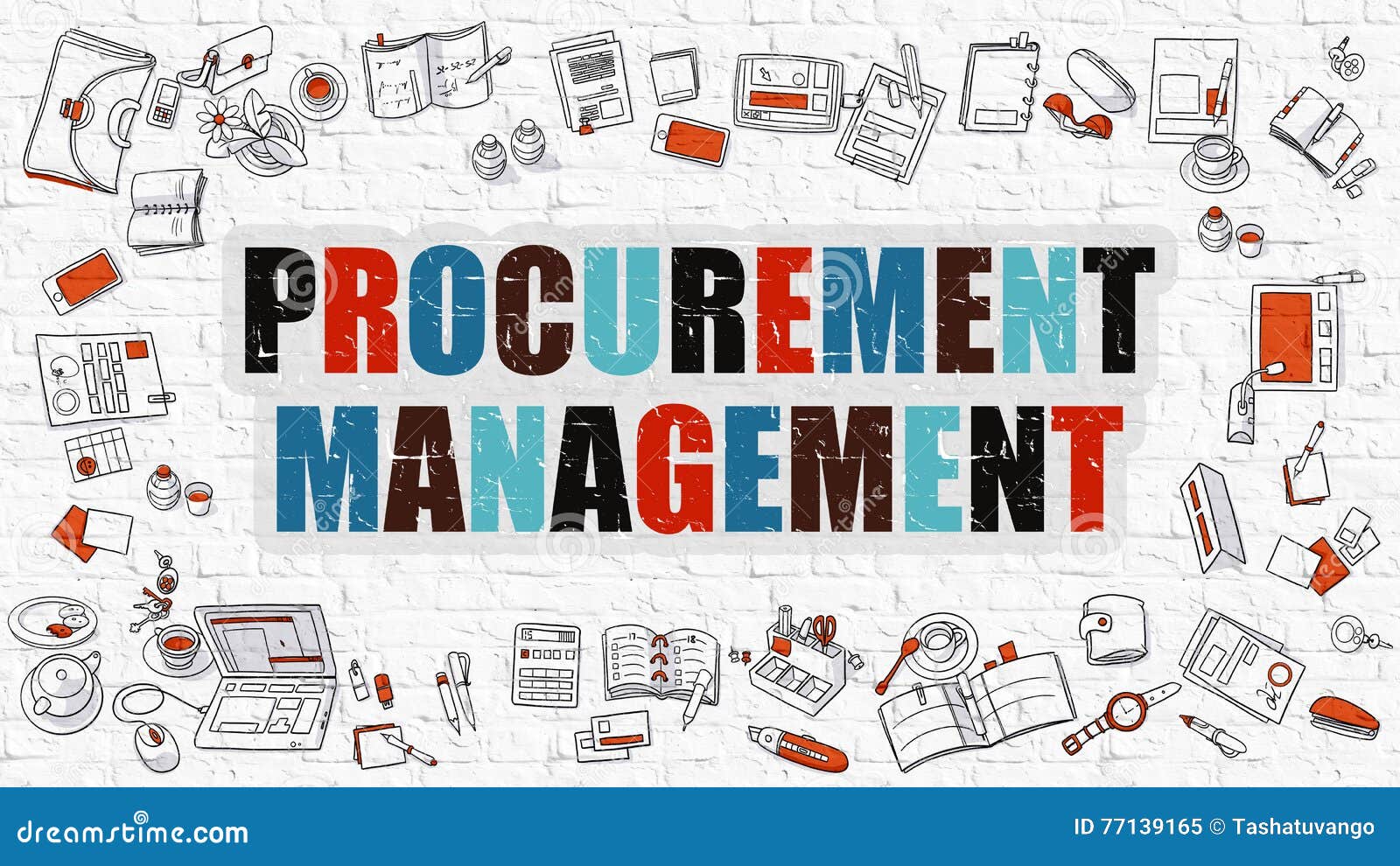 PROCUREMENT MANAGEMENT

dreamstime.com

ID 77139165 © Tashatuvango