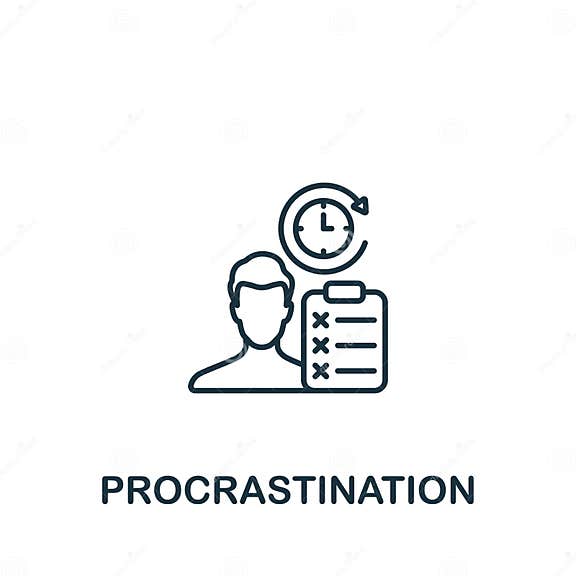 PROCRASTINATION