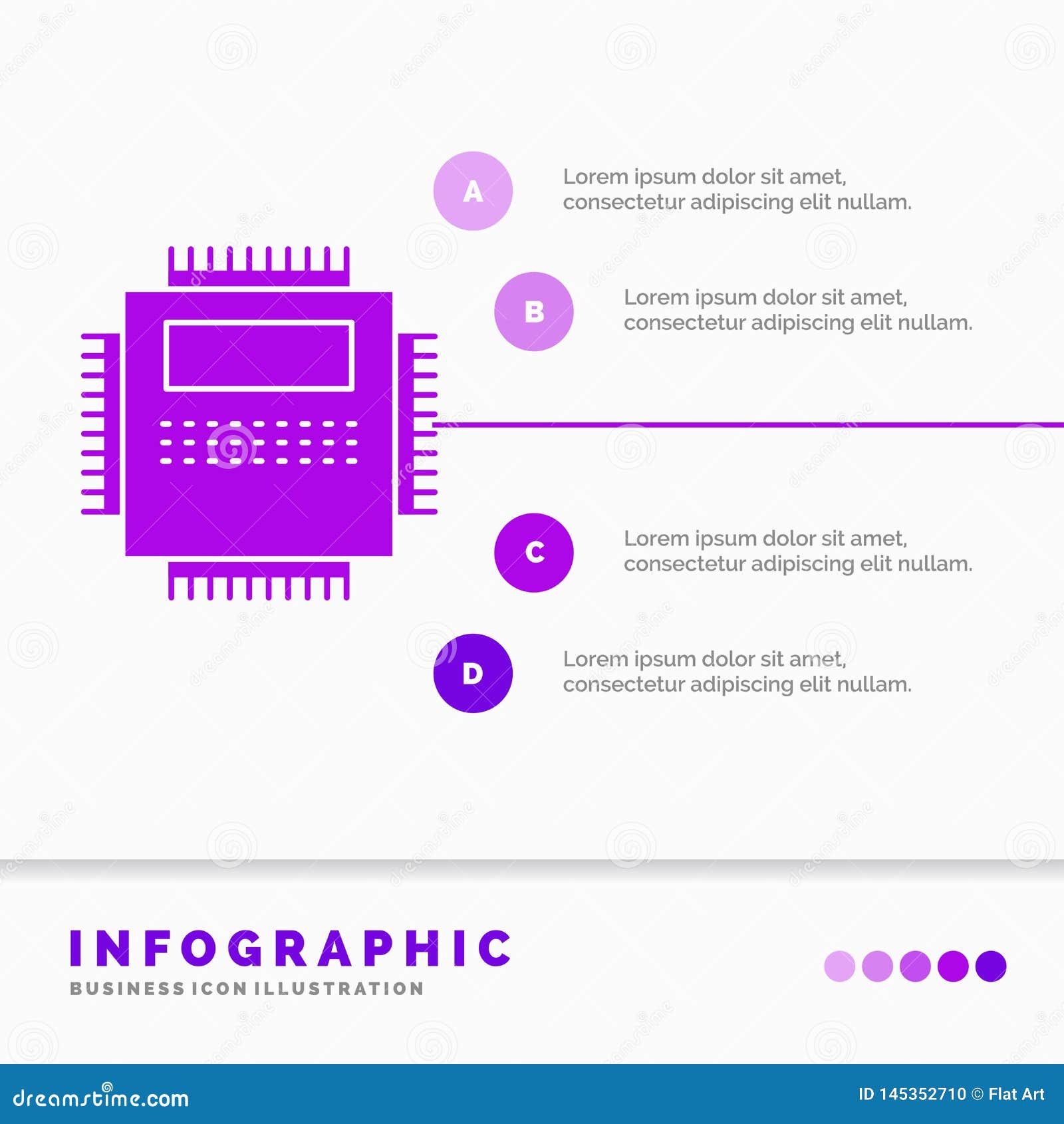 A
Lorem ipsum dolor sit amet, consectetur adipiscing elit nullam.

B
Lorem ipsum dolor sit amet, consectetur adipiscing elit nullam.

C
Lorem ipsum dolor sit amet, consectetur adipiscing elit nullam.

D
Lorem ipsum dolor sit amet, consectetur adipiscing elit nullam.

INFOGRAPHIC
BUSINESS ICON ILLUSTRATION

dreamstime.com
ID 145352710 © Flat Art