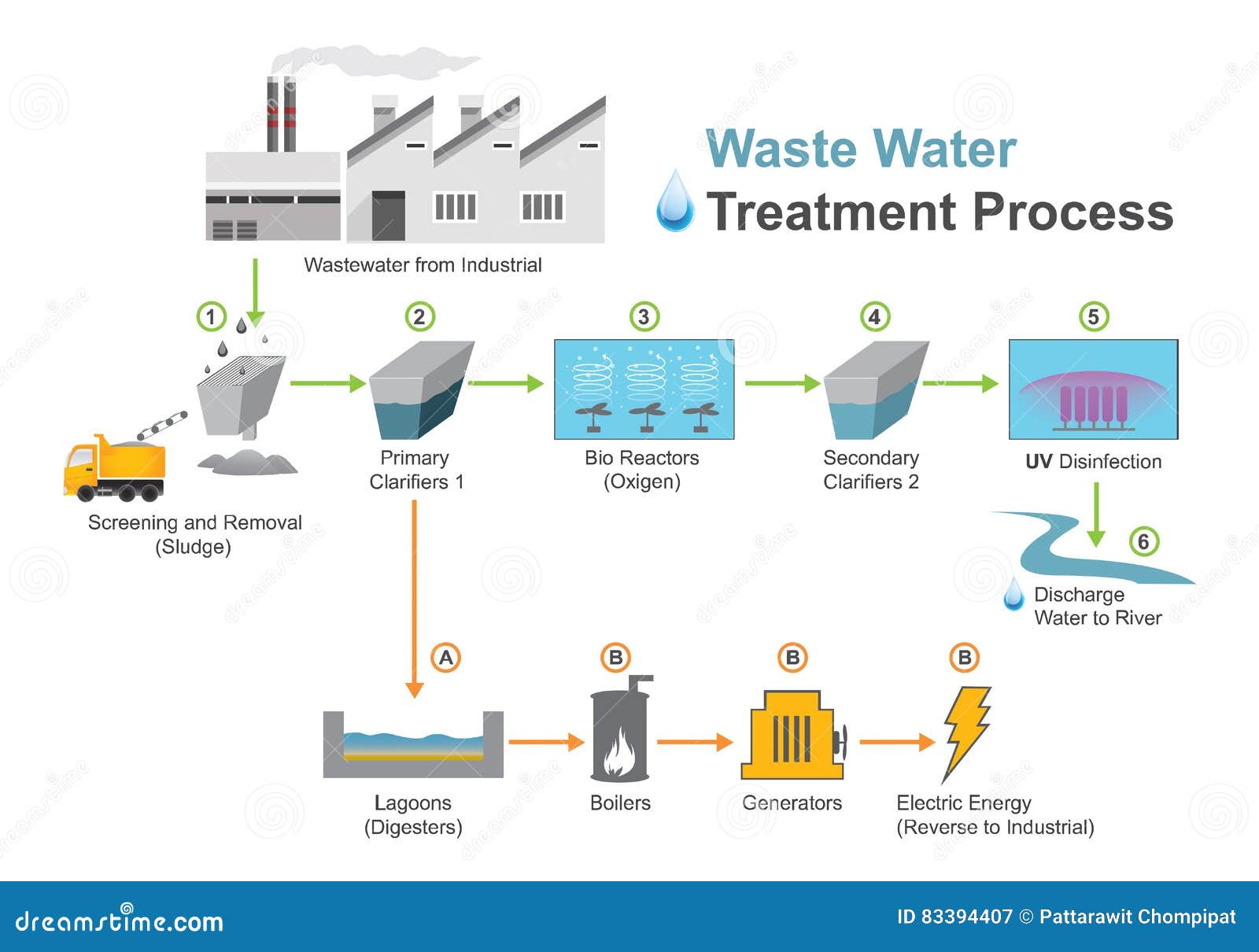 Waste Water
Treatment Process

Wastewater from Industrial

1

Screening and Removal (Sludge)

2

Primary Clarifiers 1

3

Bio Reactors (Oxigen)

4

Secondary Clarifiers 2

5

UV Disinfection

6

Discharge Water to River

A

Lagoons (Digesters)

B

Boilers

B

Generators

B

Electric Energy (Reverse to Industrial)

dreamstime.com

ID 83394407 © Pattarawit Chompipat