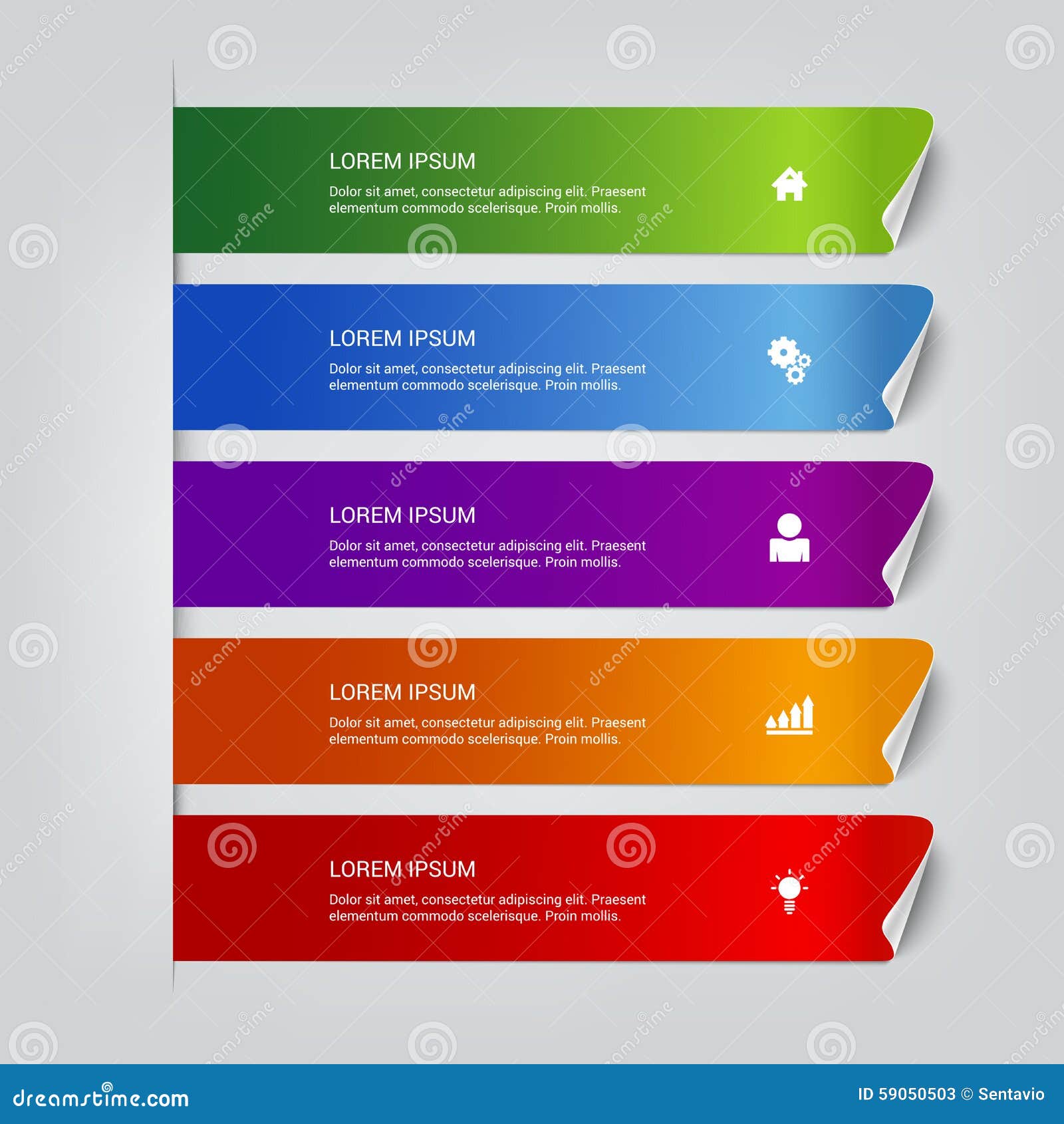 LOREM IPSUM
Dolor sit amet, consectetur adipiscing elit. Praesent elementum commodo scelerisque. Proin mollis.

LOREM IPSUM
Dolor sit amet, consectetur adipiscing elit. Praesent elementum commodo scelerisque. Proin mollis.

LOREM IPSUM
Dolor sit amet, consectetur adipiscing elit. Praesent elementum commodo scelerisque. Proin mollis.

LOREM IPSUM
Dolor sit amet, consectetur adipiscing elit. Praesent elementum commodo scelerisque. Proin mollis.

LOREM IPSUM
Dolor sit amet, consectetur adipiscing elit. Praesent elementum commodo scelerisque. Proin mollis.

dreamstime.com
ID 59050503 © Sentavio