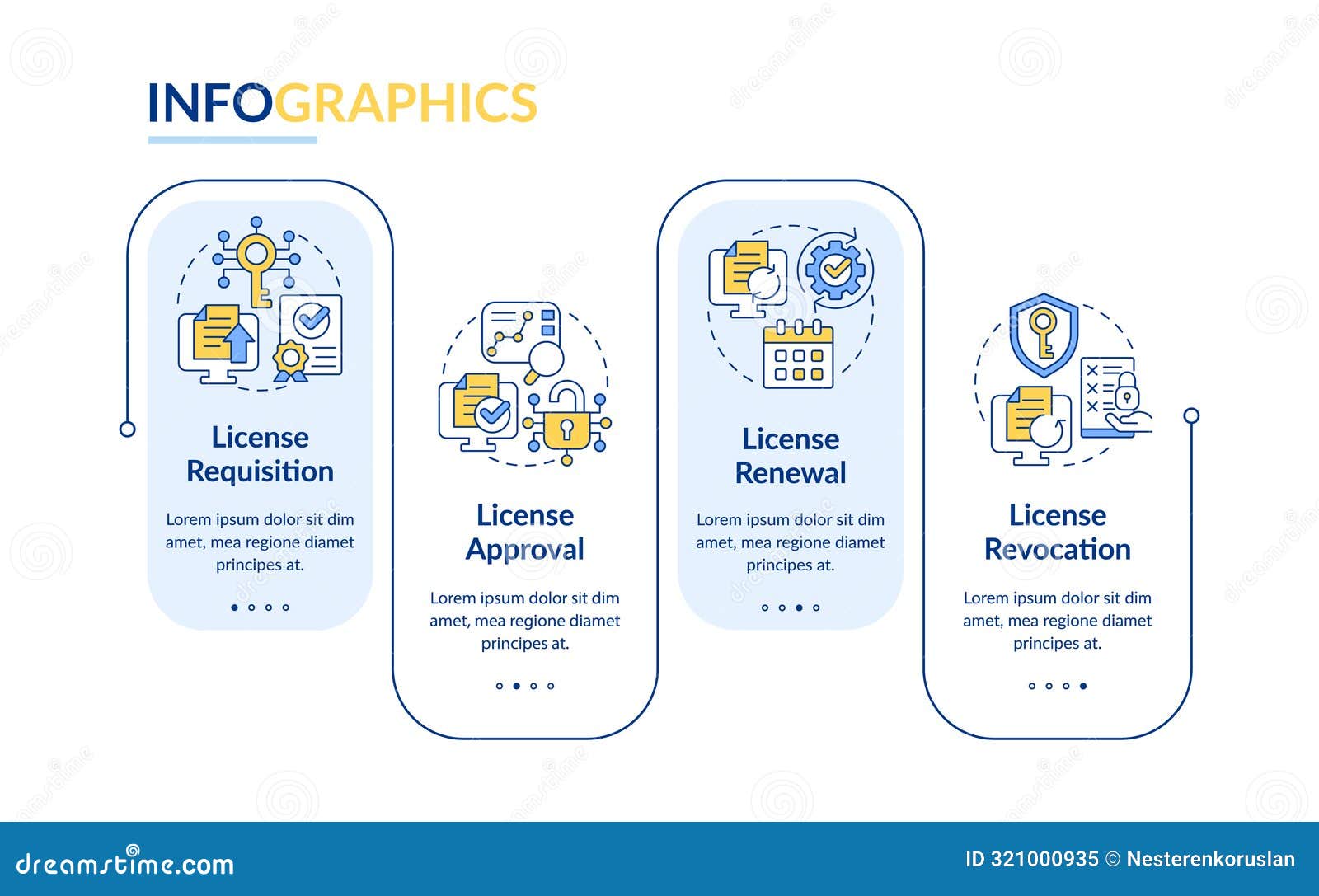 INFOGRAPHICS

License Requisition

Lorem ipsum dolor sit dim amet, mea regione diamet principes at.

License Approval

Lorem ipsum dolor sit dim amet, mea regione diamet principes at.

License Renewal

Lorem ipsum dolor sit dim amet, mea regione diamet principes at.

License Revocation

Lorem ipsum dolor sit dim amet, mea regione diamet principes at.

dreamstime.com

ID 321000935 © Nesterenkoruslan