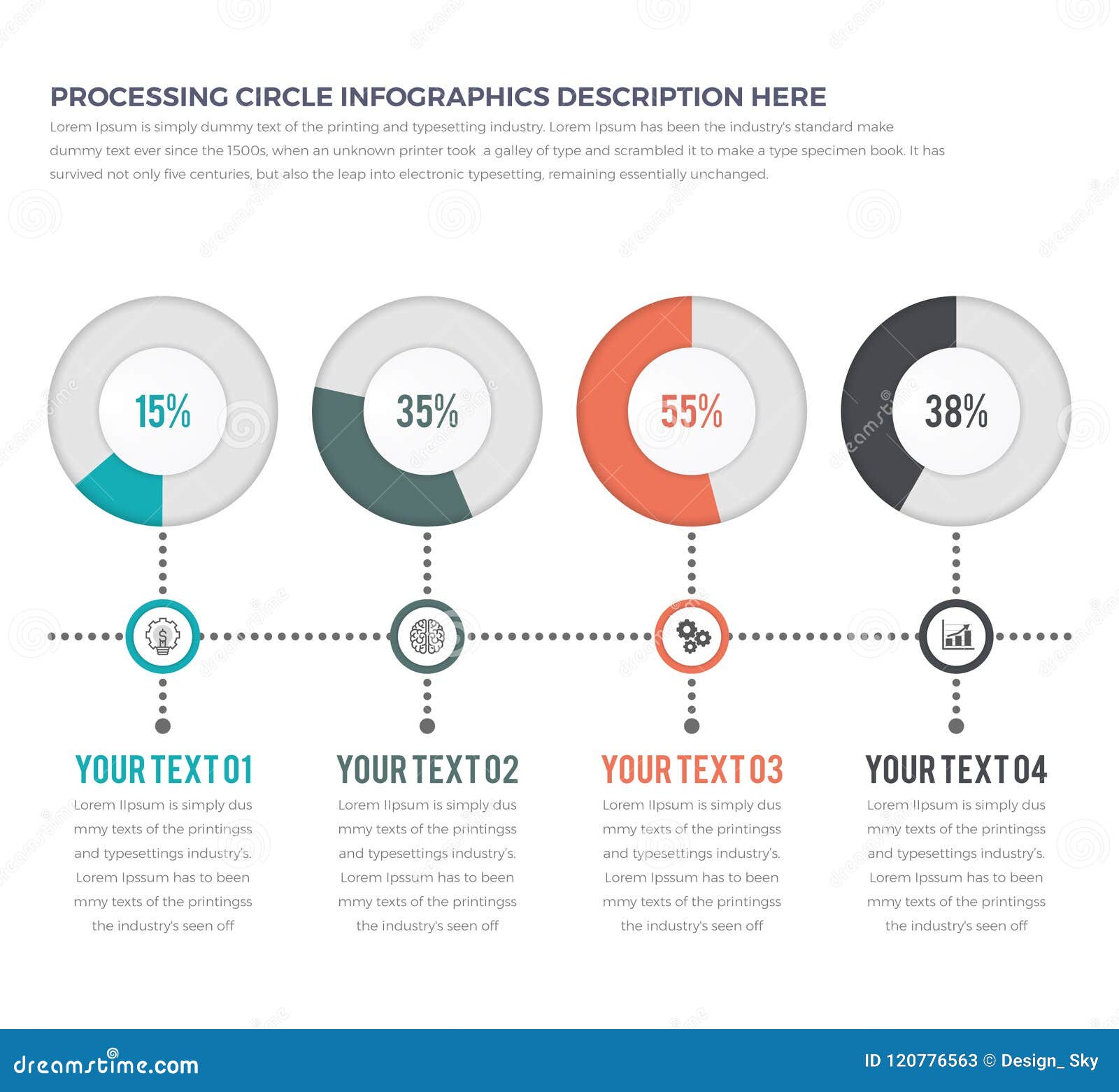 PROCESSING CIRCLE INFOGRAPHICS DESCRIPTION HERE

Lorem Ipsum is simply dummy text of the printing and typesetting industry. Lorem Ipsum has been the industry's standard make dummy text ever since the 1500s, when an unknown printer took a galley of type and scrambled it to make a type specimen book. It has survived not only five centuries, but also the leap into electronic typesetting, remaining essentially unchanged.

15%

35%

55%

38%

YOUR TEXT 01

Lorem IIpsum is simply dus mmy texts of the printingss and typesettings industry's. Lorem Ipssum has to been mmy texts of the printingss the industry's seen off

YOUR TEXT 02

Lorem IIpsum is simply dus mmy texts of the printingss and typesettings industry's. Lorem Ipssum has to been mmy texts of the printingss the industry's seen off

YOUR TEXT 03

Lorem IIpsum is simply dus mmy texts of the printingss and typesettings industry's. Lorem Ipssum has to been mmy texts of the printingss the industry's seen off

YOUR TEXT 04

Lorem IIpsum is simply dus mmy texts of the printingss and typesettings industry's. Lorem Ipssum has to been mmy texts of the printingss the industry's seen off

dreamstime.com

ID 120776563 © Design_ Sky