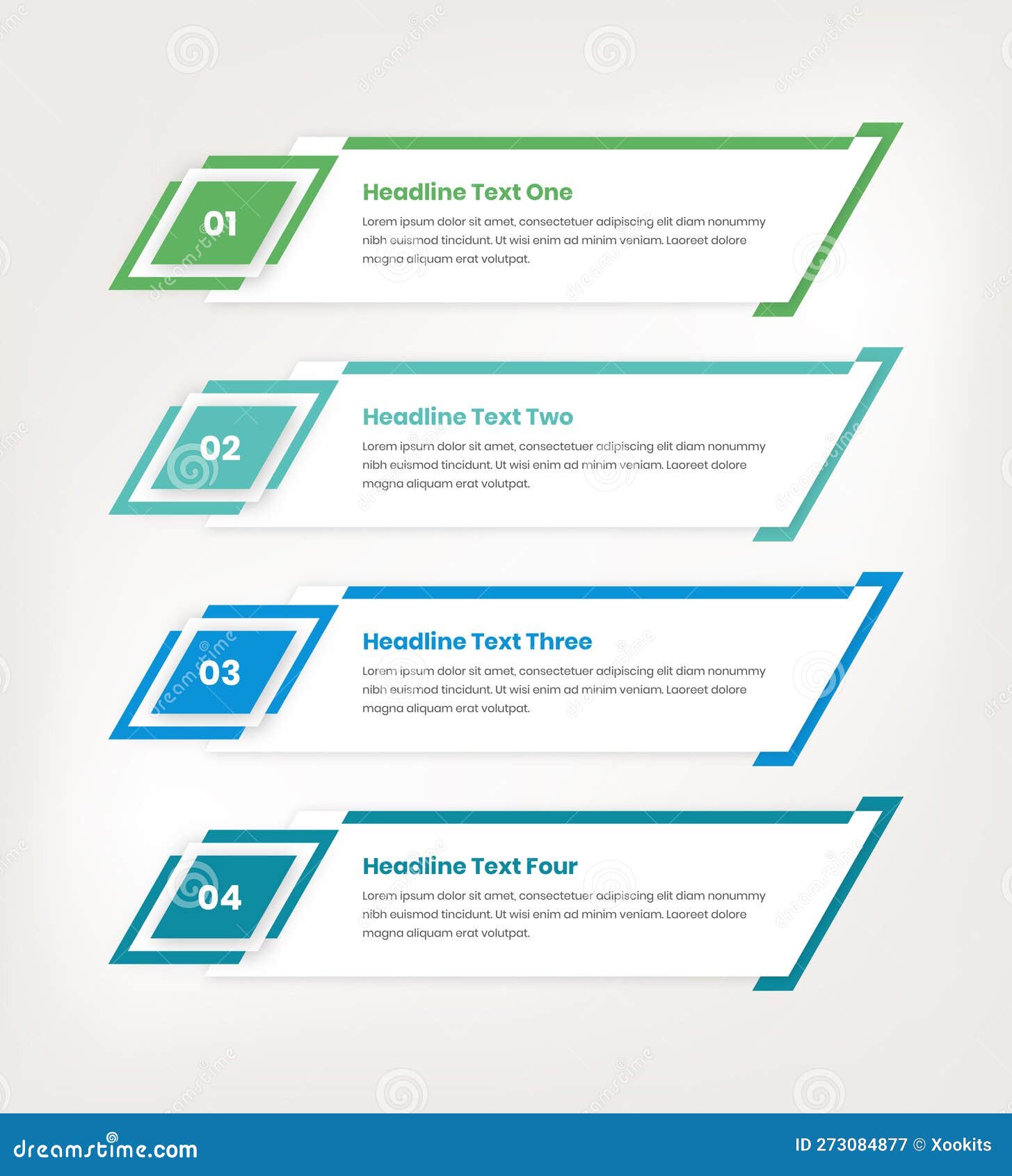 01

Headline Text One

Lorem ipsum dolor sit amet, consectetuer adipiscing elit diam nonummy nibh euismod tincidunt. Ut wisi enim ad minim veniam. Laoreet dolore magna aliquam erat volutpat.

02

Headline Text Two

Lorem ipsum dolor sit amet, consectetuer adipiscing elit diam nonummy nibh euismod tincidunt. Ut wisi enim ad minim veniam. Laoreet dolore magna aliquam erat volutpat.

03

Headline Text Three

Lorem ipsum dolor sit amet, consectetuer adipiscing elit diam nonummy nibh euismod tincidunt. Ut wisi enim ad minim veniam. Laoreet dolore magna aliquam erat volutpat.

04

Headline Text Four

Lorem ipsum dolor sit amet, consectetuer adipiscing elit diam nonummy nibh euismod tincidunt. Ut wisi enim ad minim veniam. Laoreet dolore magna aliquam erat volutpat.

dreamstime.com

ID 273084877 © Xookits