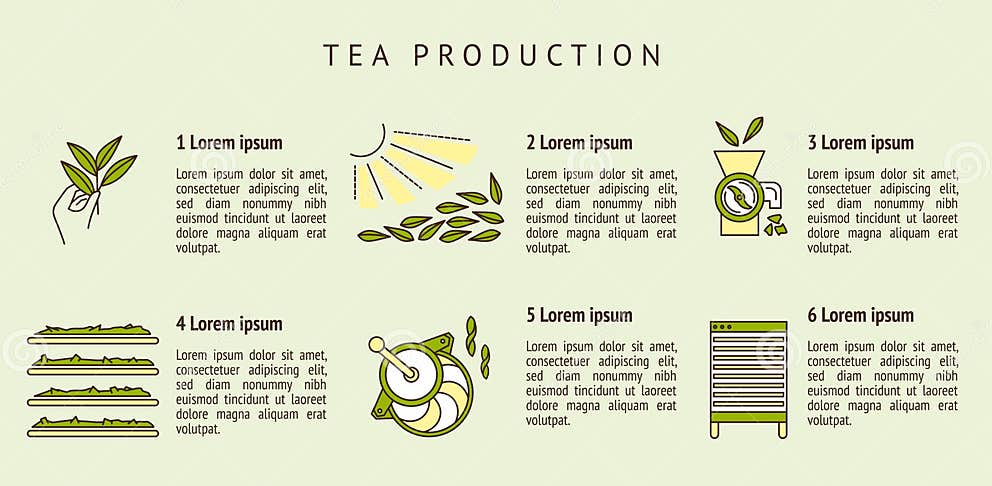 TEA PRODUCTION

1 Lorem ipsum

Lorem ipsum dolor sit amet, consectetuer adipiscing elit, sed diam nonummy nibh euismod tincidunt ut laoreet dolore magna aliquam erat volutpat.

2 Lorem ipsum

Lorem ipsum dolor sit amet, consectetuer adipiscing elit, sed diam nonummy nibh euismod tincidunt ut laoreet dolore magna aliquam erat volutpat.

3 Lorem ipsum

Lorem ipsum dolor sit amet, consectetuer adipiscing elit, sed diam nonummy nibh euismod tincidunt ut laoreet dolore magna aliquam erat volutpat.

4 Lorem ipsum

Lorem ipsum dolor sit amet, consectetuer adipiscing elit, sed diam nonummy nibh euismod tincidunt ut laoreet dolore magna aliquam erat volutpat.

5 Lorem ipsum

Lorem ipsum dolor sit amet, consectetuer adipiscing elit, sed diam nonummy nibh euismod tincidunt ut laoreet dolore magna aliquam erat volutpat.

6 Lorem ipsum

Lorem ipsum dolor sit amet, consectetuer adipiscing elit, sed diam nonummy nibh euismod tincidunt ut laoreet dolore magna aliquam erat volutpat.