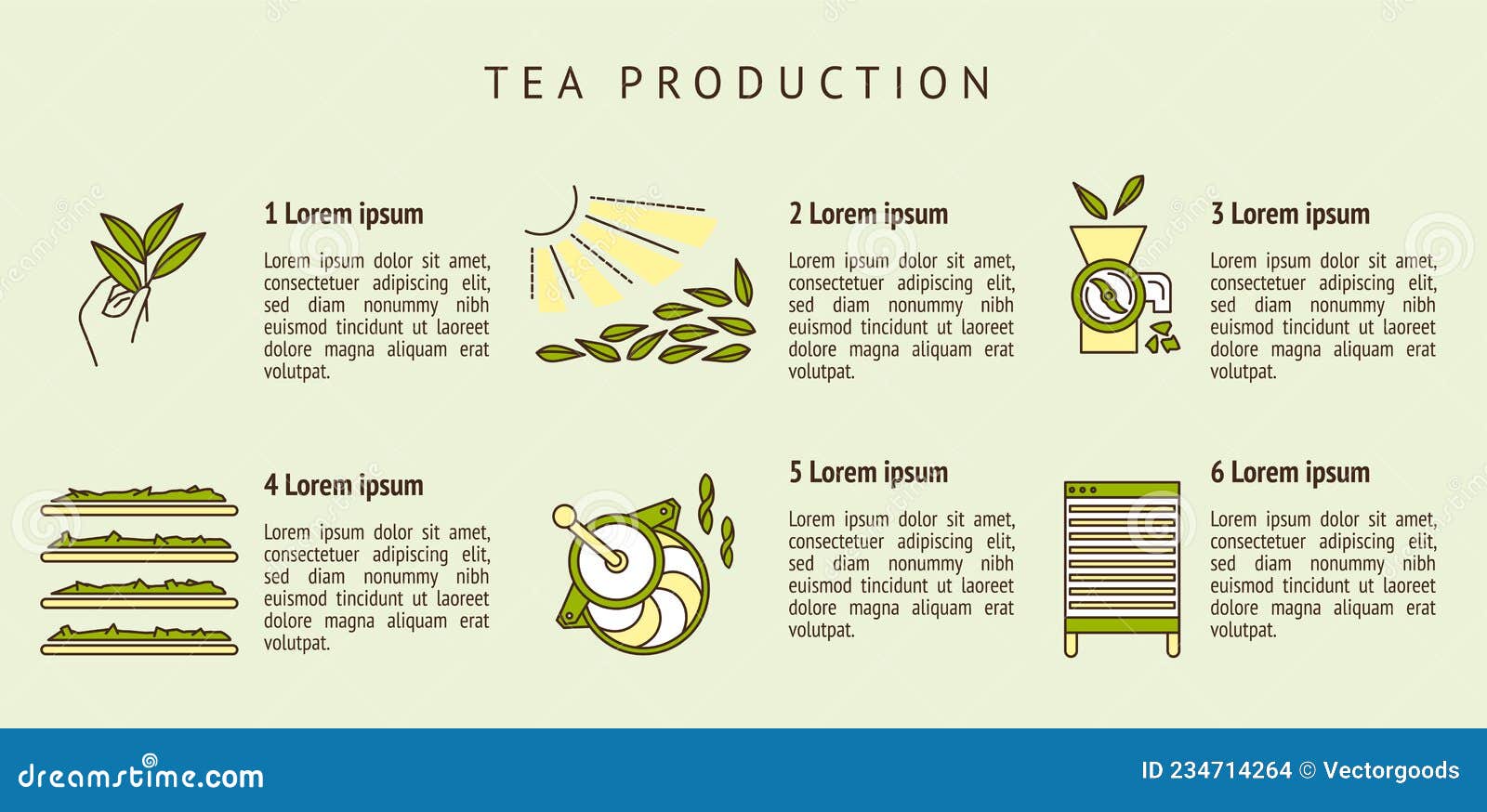 TEA PRODUCTION

1 Lorem ipsum

Lorem ipsum dolor sit amet, consectetuer adipiscing elit, sed diam nonummy nibh euismod tincidunt ut laoreet dolore magna aliquam erat volutpat.

2 Lorem ipsum

Lorem ipsum dolor sit amet, consectetuer adipiscing elit, sed diam nonummy nibh euismod tincidunt ut laoreet dolore magna aliquam erat volutpat.

3 Lorem ipsum

Lorem ipsum dolor sit amet, consectetuer adipiscing elit, sed diam nonummy nibh euismod tincidunt ut laoreet dolore magna aliquam erat volutpat.

4 Lorem ipsum

Lorem ipsum dolor sit amet, consectetuer adipiscing elit, sed diam nonummy nibh euismod tincidunt ut laoreet dolore magna aliquam erat volutpat.

5 Lorem ipsum

Lorem ipsum dolor sit amet, consectetuer adipiscing elit, sed diam nonummy nibh euismod tincidunt ut laoreet dolore magna aliquam erat volutpat.

6 Lorem ipsum

Lorem ipsum dolor sit amet, consectetuer adipiscing elit, sed diam nonummy nibh euismod tincidunt ut laoreet dolore magna aliquam erat volutpat.

dreamstime.com

ID 234714264 © Vectorgoods