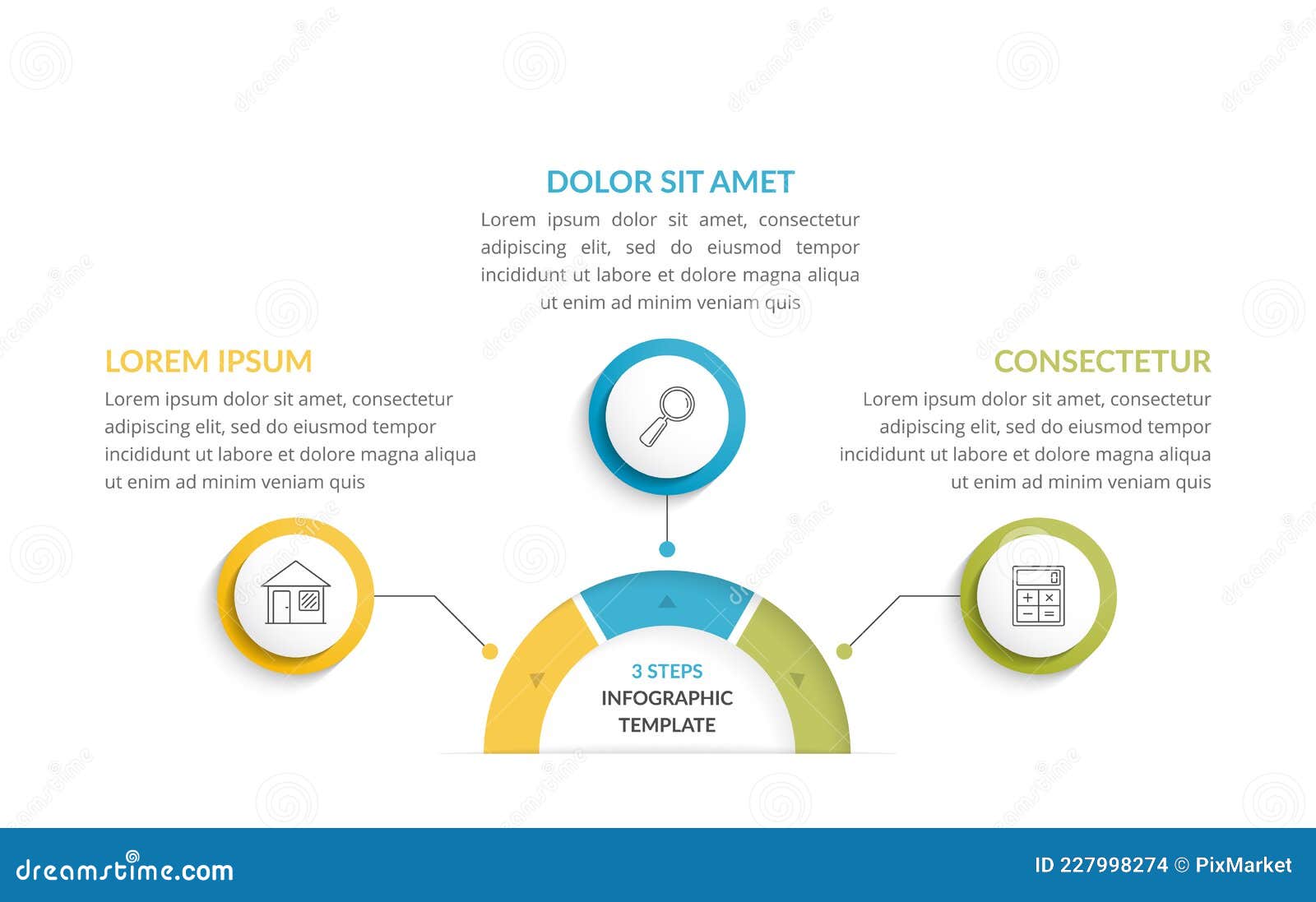 DOLOR SIT AMET

Lorem ipsum dolor sit amet, consectetur adipiscing elit, sed do eiusmod tempor incididunt ut labore et dolore magna aliqua ut enim ad minim veniam quis

LOREM IPSUM

Lorem ipsum dolor sit amet, consectetur adipiscing elit, sed do eiusmod tempor incididunt ut labore et dolore magna aliqua ut enim ad minim veniam quis

CONSECTETUR

Lorem ipsum dolor sit amet, consectetur adipiscing elit, sed do eiusmod tempor incididunt ut labore et dolore magna aliqua ut enim ad minim veniam quis

3 STEPS
INFOGRAPHIC
TEMPLATE

dreamstime.com

ID 227998274 © PixMarket