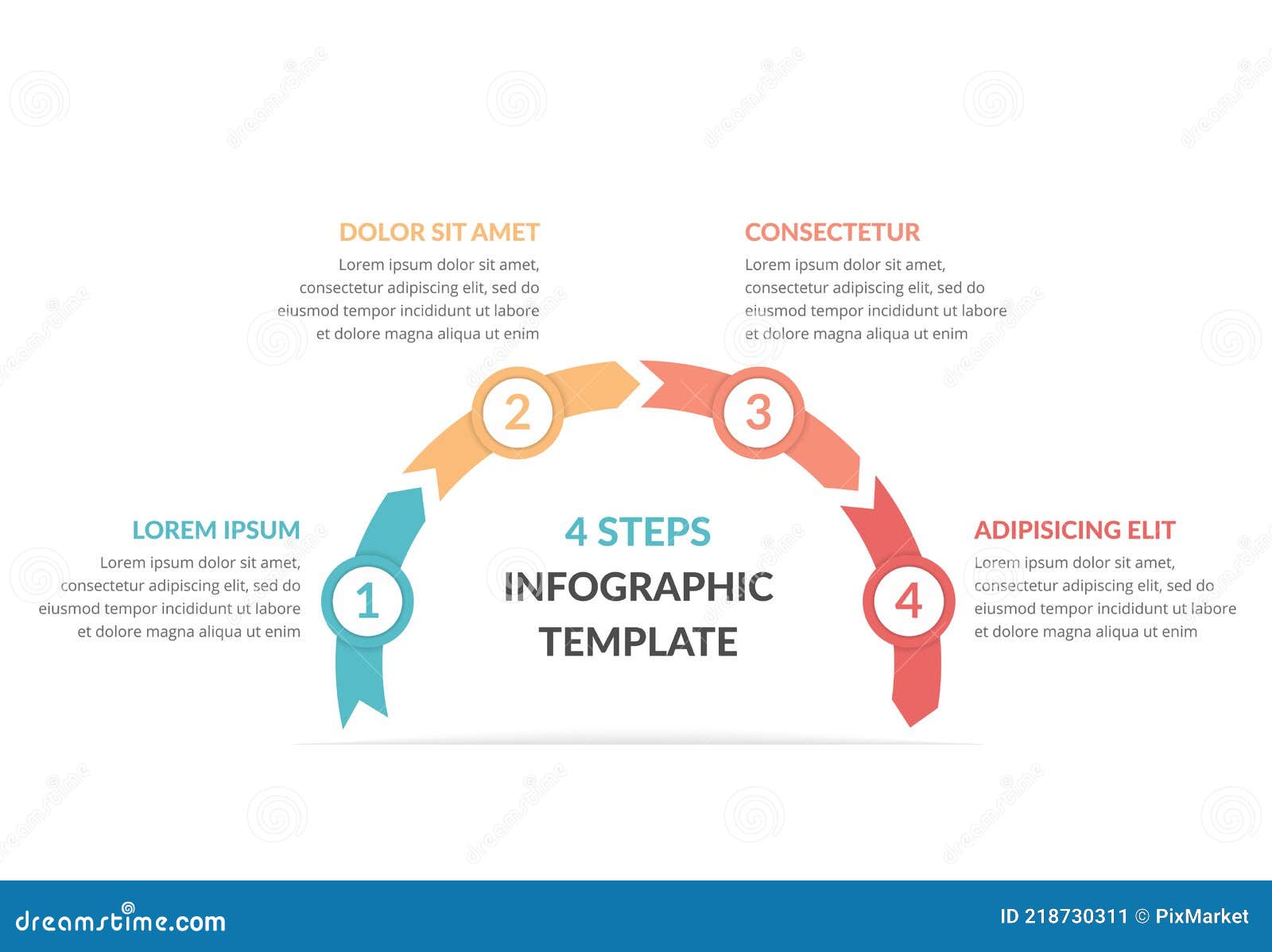 DOLOR SIT AMET
Lorem ipsum dolor sit amet, consectetur adipiscing elit, sed do eiusmod tempor incididunt ut labore et dolore magna aliqua ut enim

CONSECTETUR
Lorem ipsum dolor sit amet, consectetur adipiscing elit, sed do eiusmod tempor incididunt ut labore et dolore magna aliqua ut enim

2

3

LOREM IPSUM
Lorem ipsum dolor sit amet, consectetur adipiscing elit, sed do eiusmod tempor incididunt ut labore et dolore magna aliqua ut enim

1

4 STEPS
INFOGRAPHIC
TEMPLATE

4

ADIPISICING ELIT
Lorem ipsum dolor sit amet, consectetur adipiscing elit, sed do eiusmod tempor incididunt ut labore et dolore magna aliqua ut enim

dreamstime.com

ID 218730311 © PixMarket