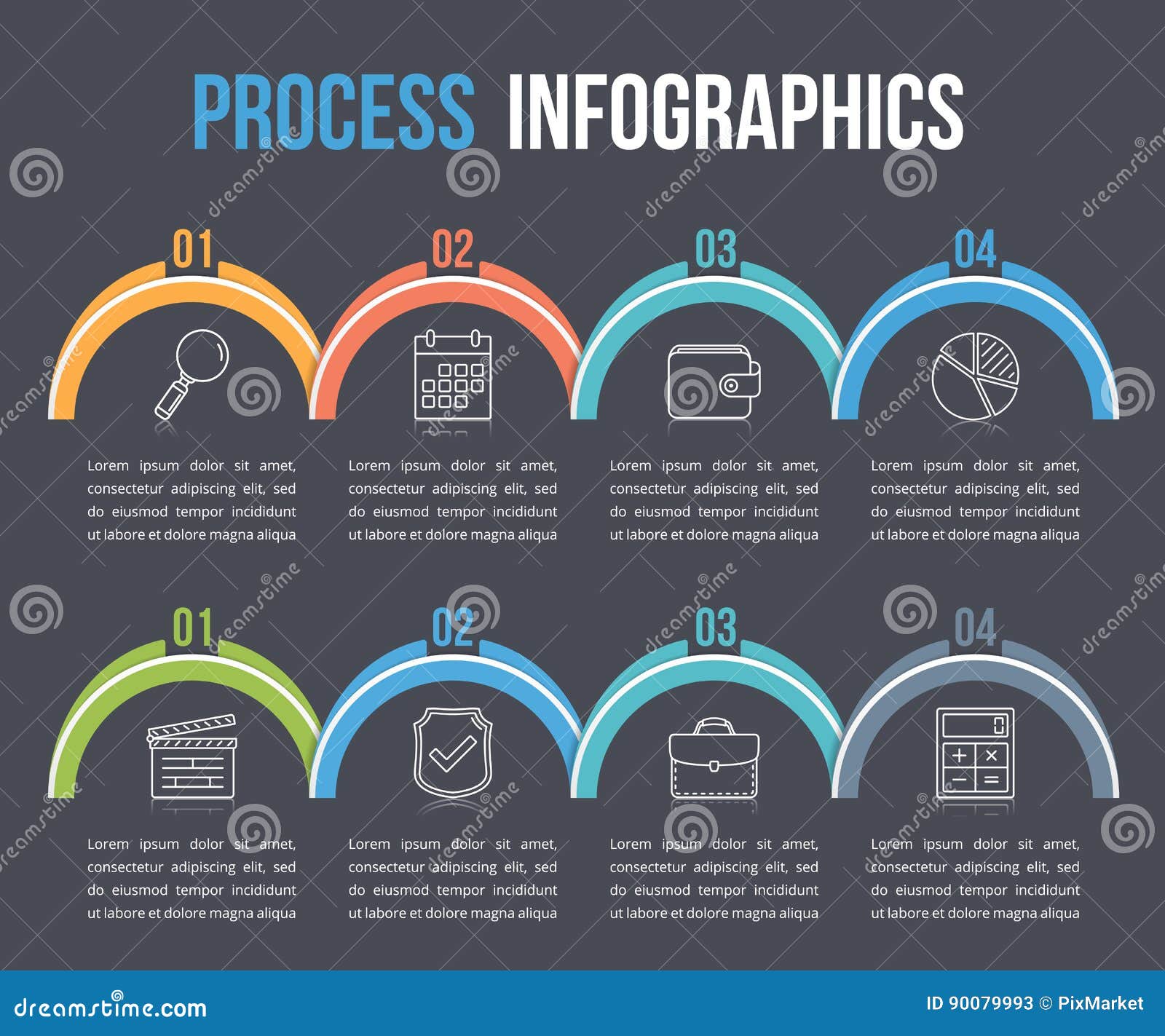 PROCESS INFOGRAPHICS

01

Lorem ipsum dolor sit amet, consectetur adipiscing elit, sed do eiusmod tempor incididunt ut labore et dolore magna aliqua

02

Lorem ipsum dolor sit amet, consectetur adipiscing elit, sed do eiusmod tempor incididunt ut labore et dolore magna aliqua

03

Lorem ipsum dolor sit amet, consectetur adipiscing elit, sed do eiusmod tempor incididunt ut labore et dolore magna aliqua

04

Lorem ipsum dolor sit amet, consectetur adipiscing elit, sed do eiusmod tempor incididunt ut labore et dolore magna aliqua

01

Lorem ipsum dolor sit amet, consectetur adipiscing elit, sed do eiusmod tempor incididunt ut labore et dolore magna aliqua

02

Lorem ipsum dolor sit amet, consectetur adipiscing elit, sed do eiusmod tempor incididunt ut labore et dolore magna aliqua

03

Lorem ipsum dolor sit amet, consectetur adipiscing elit, sed do eiusmod tempor incididunt ut labore et dolore magna aliqua

04

Lorem ipsum dolor sit amet, consectetur adipiscing elit, sed do eiusmod tempor incididunt ut labore et dolore magna aliqua

dreamstime.com

ID 90079993 © PixMarket