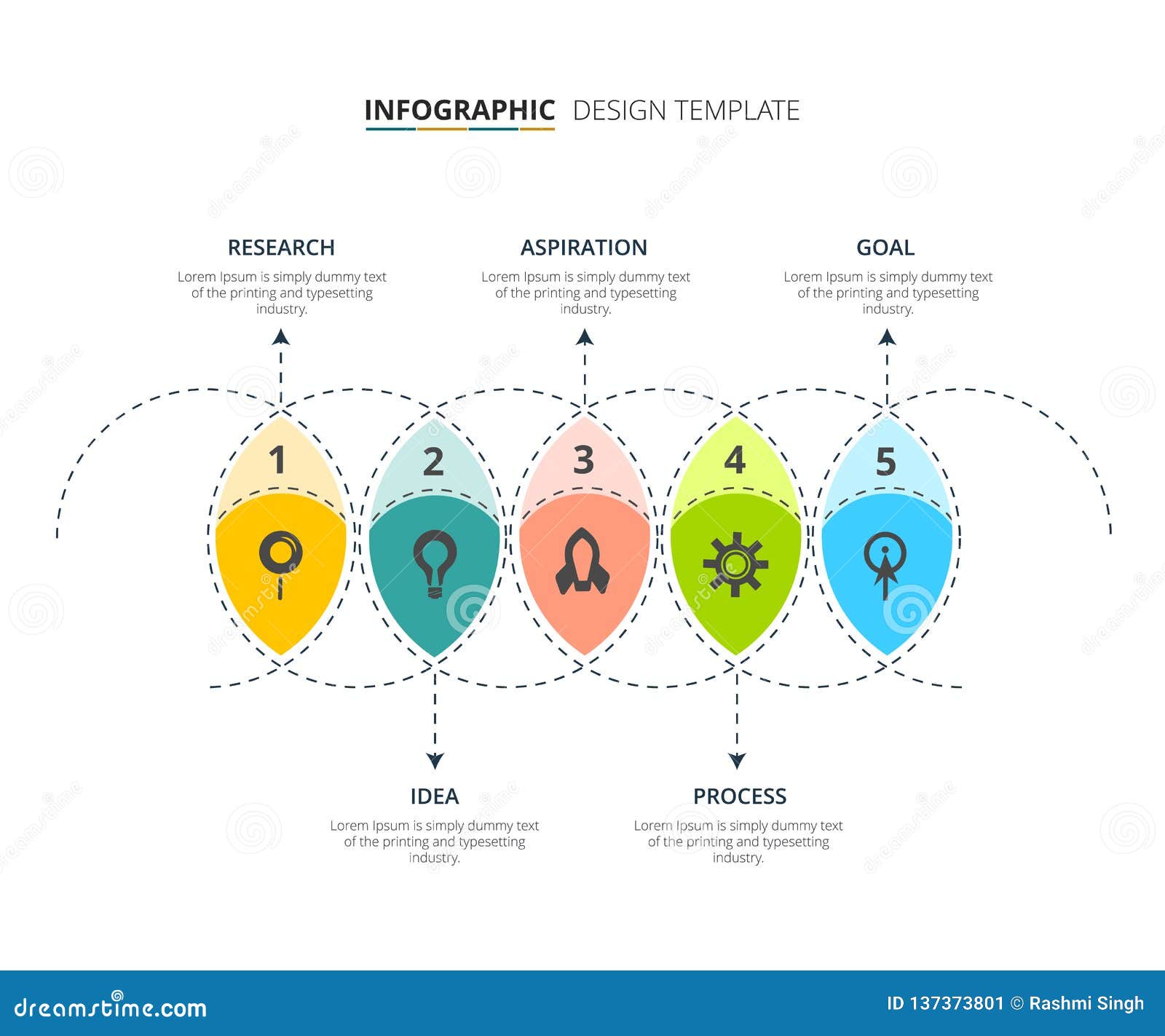 INFOGRAPHIC DESIGN TEMPLATE

RESEARCH
Lorem Ipsum is simply dummy text of the printing and typesetting industry.

ASPIRATION
Lorem Ipsum is simply dummy text of the printing and typesetting industry.

GOAL
Lorem Ipsum is simply dummy text of the printing and typesetting industry.

1

2

3

4

5

IDEA
Lorem Ipsum is simply dummy text of the printing and typesetting industry.

PROCESS
Lorem Ipsum is simply dummy text of the printing and typesetting industry.

dreamstime.com

ID 137373801 © Rashmi Singh