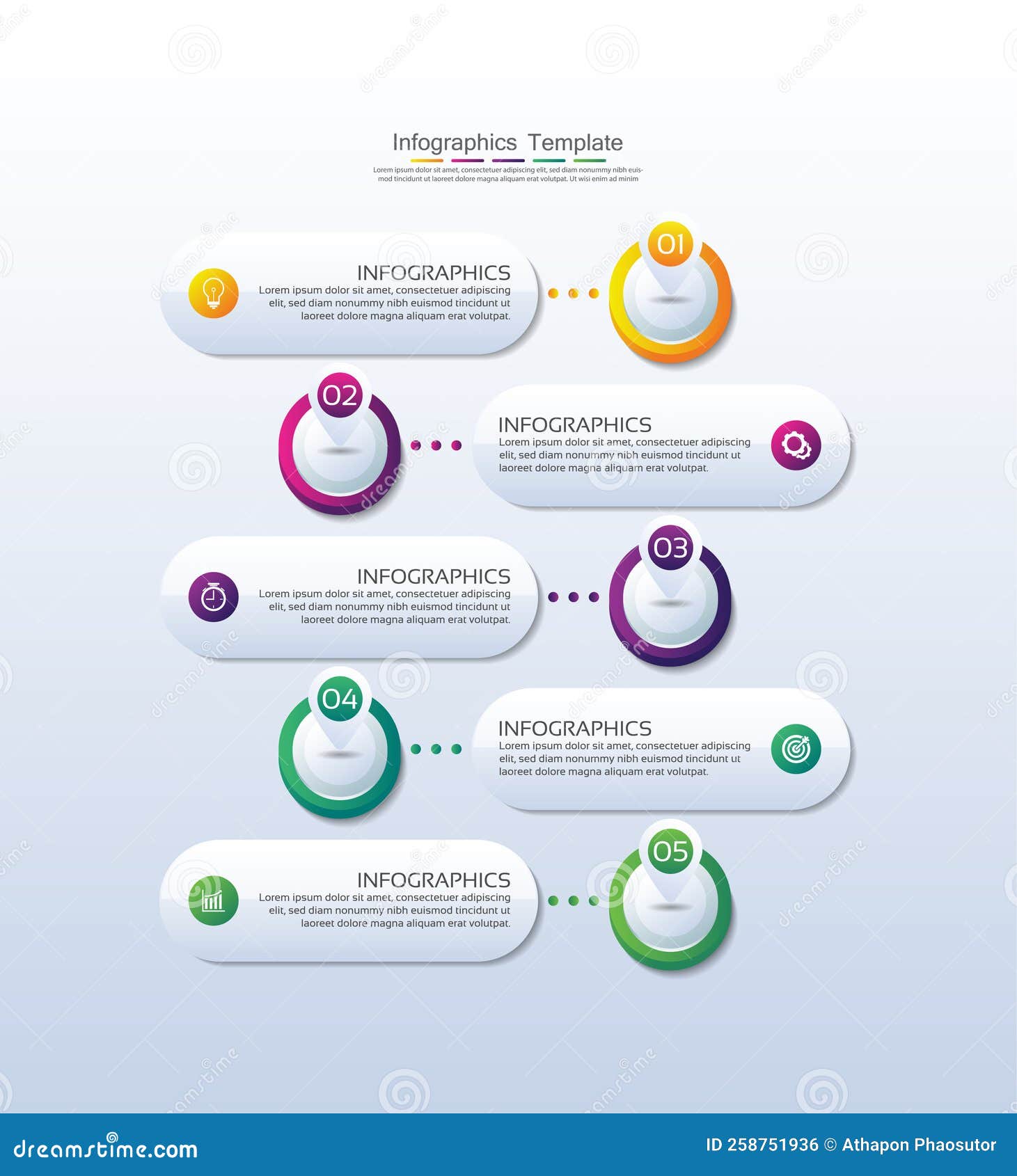 Infographics Template

Lorem ipsum dolor sit amet, consectetuer adipiscing elit, sed diam nonummy nibh euismod tincidunt ut laoreet dolore magna aliquam erat volutpat. Ut wisi enim ad minim

INFOGRAPHICS
Lorem ipsum dolor sit amet, consectetuer adipiscing elit, sed diam nonummy nibh euismod tincidunt ut laoreet dolore magna aliquam erat volutpat.

01

02

INFOGRAPHICS
Lorem ipsum dolor sit amet, consectetuer adipiscing elit, sed diam nonummy nibh euismod tincidunt ut laoreet dolore magna aliquam erat volutpat.

INFOGRAPHICS
Lorem ipsum dolor sit amet, consectetuer adipiscing elit, sed diam nonummy nibh euismod tincidunt ut laoreet dolore magna aliquam erat volutpat.

03

04

INFOGRAPHICS
Lorem ipsum dolor sit amet, consectetuer adipiscing elit, sed diam nonummy nibh euismod tincidunt ut laoreet dolore magna aliquam erat volutpat.

INFOGRAPHICS
Lorem ipsum dolor sit amet, consectetuer adipiscing elit, sed diam nonummy nibh euismod tincidunt ut laoreet dolore magna aliquam erat volutpat.

05

dreamstime.com

ID 258751936 © Athapon Phaosutor