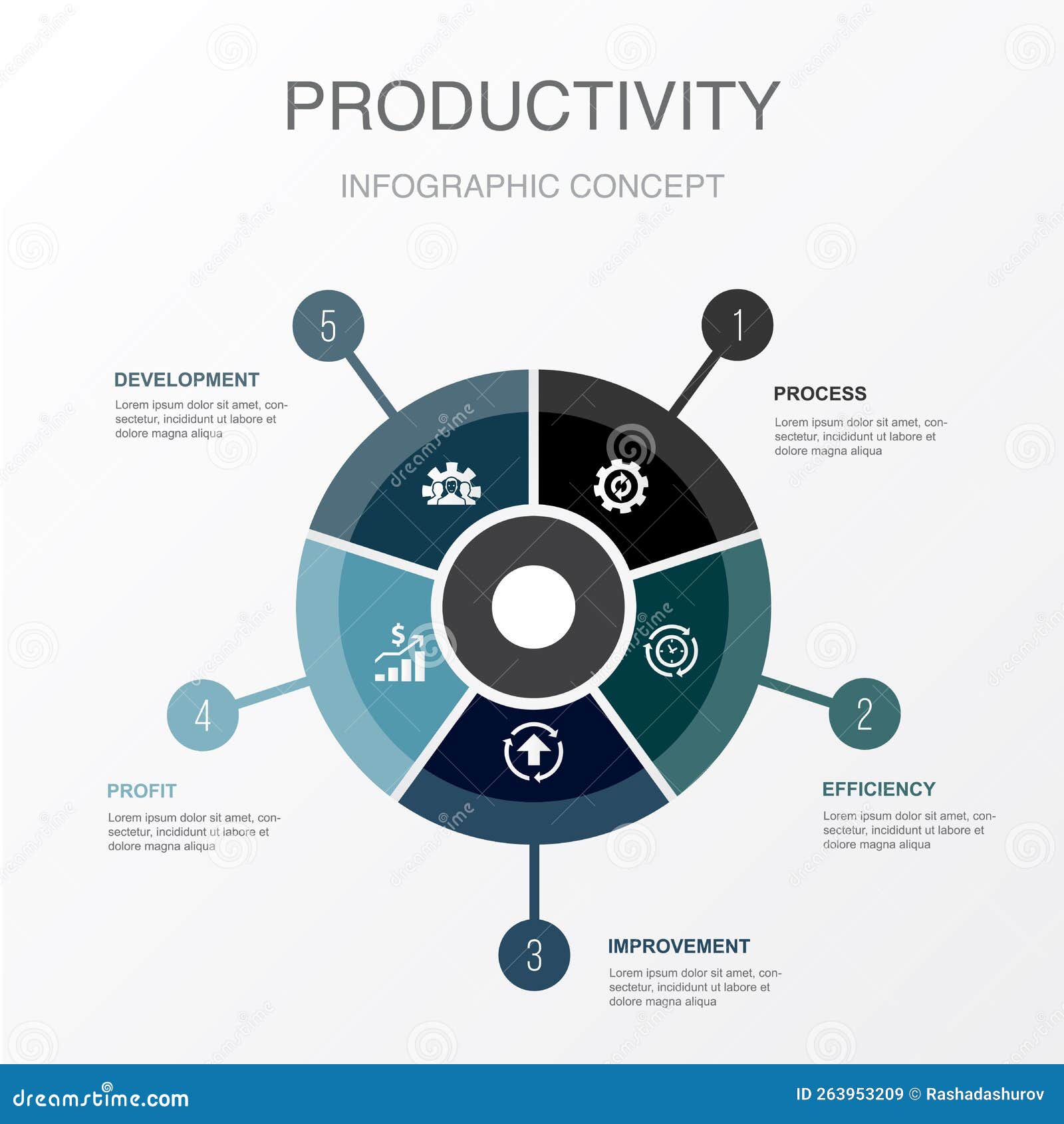 PRODUCTIVITY

INFOGRAPHIC CONCEPT

5

DEVELOPMENT

Lorem ipsum dolor sit amet, consectetur, incididunt ut labore et dolore magna aliqua

1

PROCESS

Lorem ipsum dolor sit amet, consectetur, incididunt ut labore et dolore magna aliqua

4

PROFIT

Lorem ipsum dolor sit amet, consectetur, incididunt ut labore et dolore magna aliqua

2

EFFICIENCY

Lorem ipsum dolor sit amet, consectetur, incididunt ut labore et dolore magna aliqua

3

IMPROVEMENT

Lorem ipsum dolor sit amet, consectetur, incididunt ut labore et dolore magna aliqua

dreamstime.com

ID 263953209 © Rashadashurov