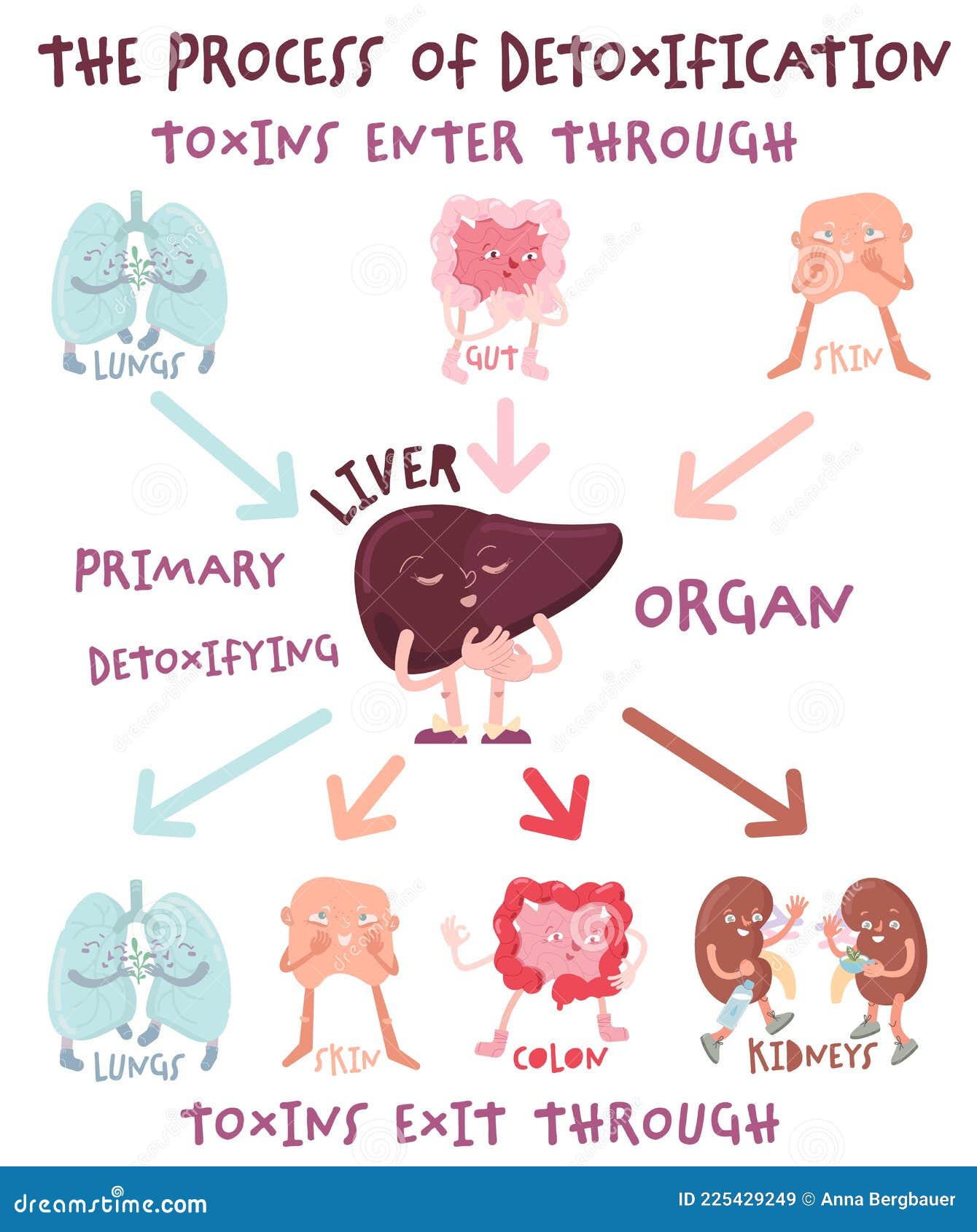 THE PROCESS OF DETOXIFICATION

TOXINS ENTER THROUGH

LUNGS

GUT

SKIN

LIVER

PRIMARY

DETOXIFYING

ORGAN

LUNGS

SKIN

COLON

KIDNEYS

TOXINS EXIT THROUGH

dreamstime.com

ID 225429249 © Anna Bergbauer