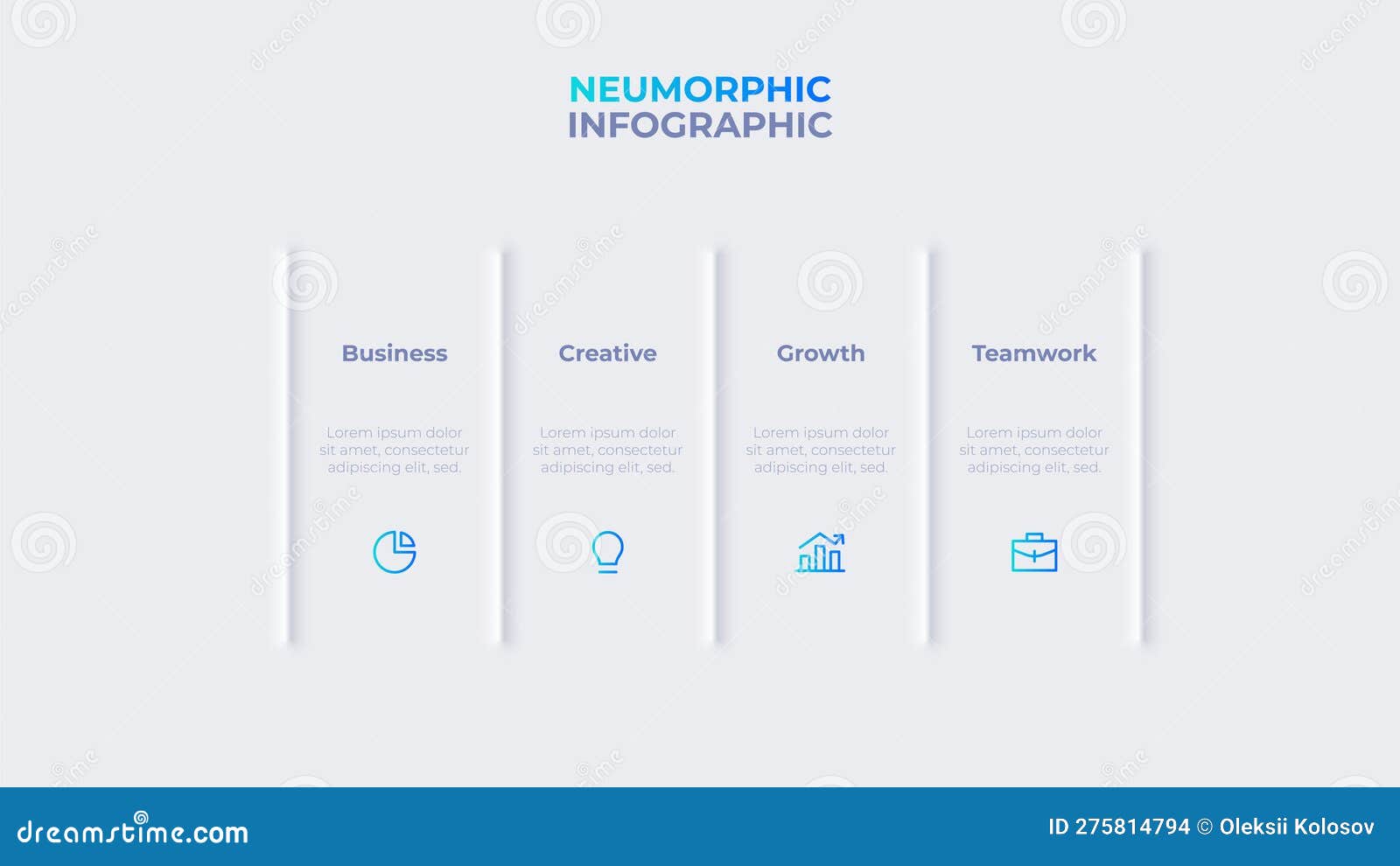 NEUMORPHIC
INFOGRAPHIC

Business

Lorem ipsum dolor sit amet, consectetur adipiscing elit, sed.

Creative

Lorem ipsum dolor sit amet, consectetur adipiscing elit, sed.

Growth

Lorem ipsum dolor sit amet, consectetur adipiscing elit, sed.

Teamwork

Lorem ipsum dolor sit amet, consectetur adipiscing elit, sed.

dreamstime.com

ID 275814794 © Oleksii Kolosov