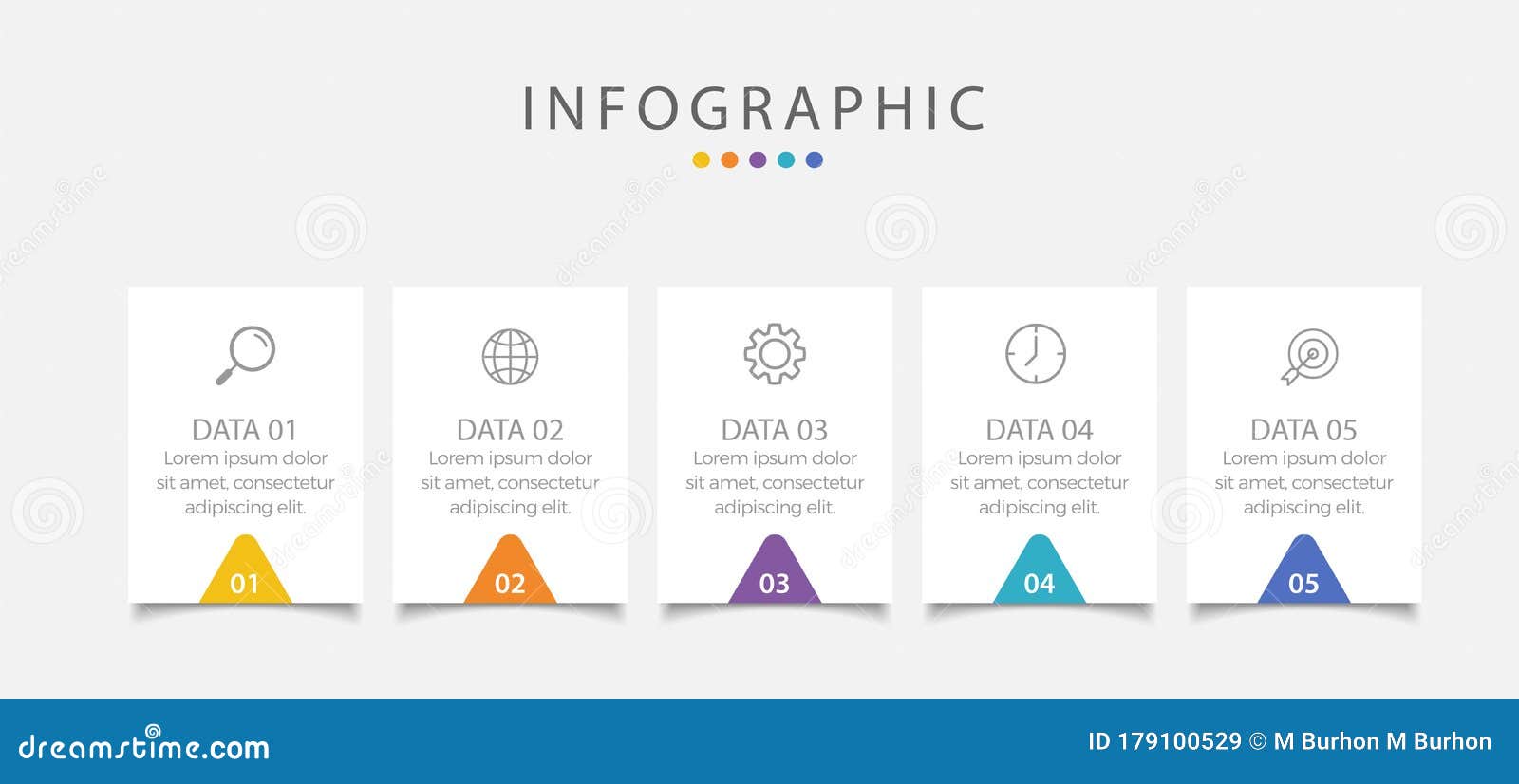 INFOGRAPHIC

DATA 01
Lorem ipsum dolor sit amet, consectetur adipiscing elit.
01

DATA 02
Lorem ipsum dolor sit amet, consectetur adipiscing elit.
02

DATA 03
Lorem ipsum dolor sit amet, consectetur adipiscing elit.
03

DATA 04
Lorem ipsum dolor sit amet, consectetur adipiscing elit.
04

DATA 05
Lorem ipsum dolor sit amet, consectetur adipiscing elit.
05

dreamstime.com

ID 179100529 © M Burhon M Burhon