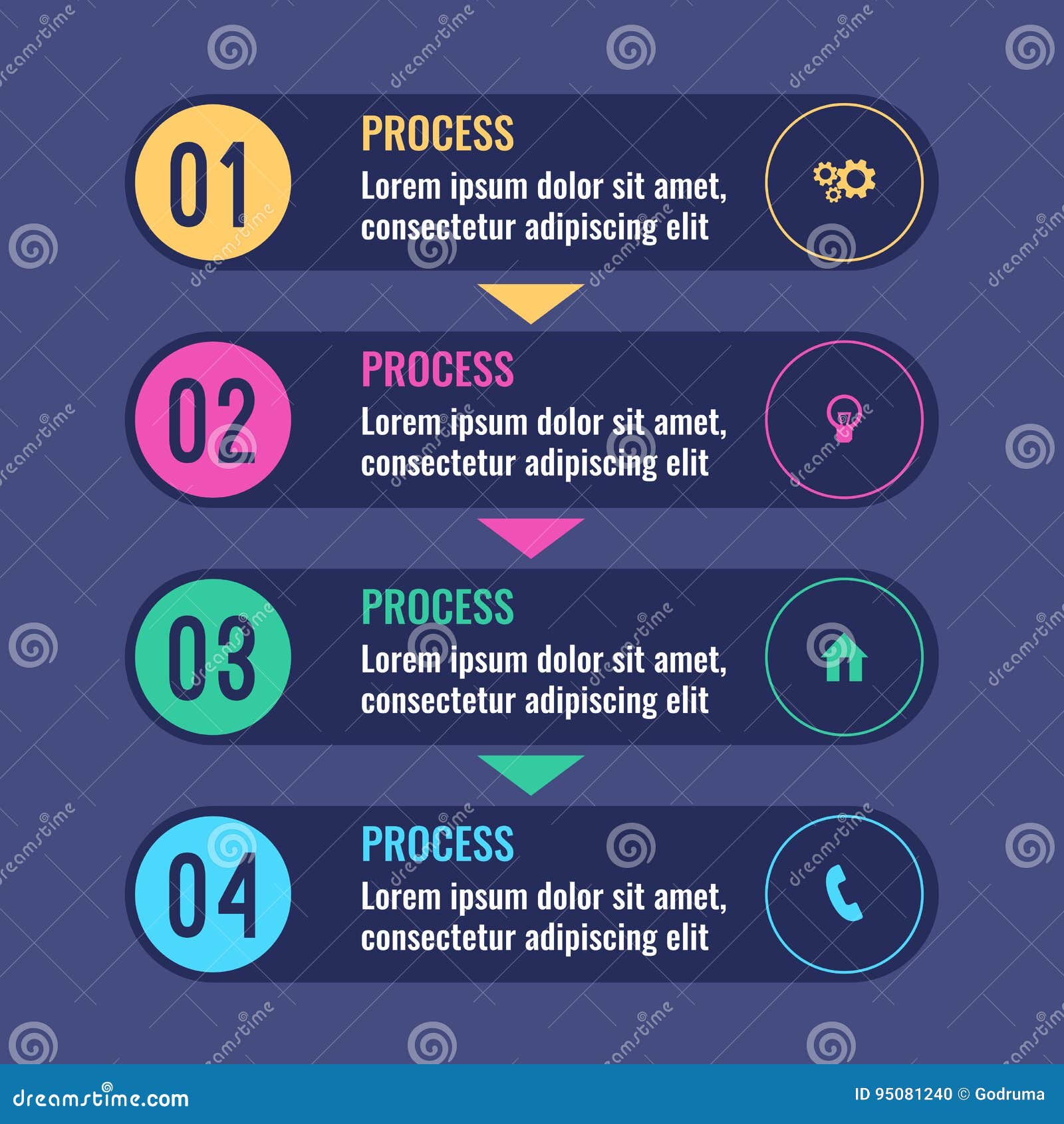 01
PROCESS
Lorem ipsum dolor sit amet, consectetur adipiscing elit

02
PROCESS
Lorem ipsum dolor sit amet, consectetur adipiscing elit

03
PROCESS
Lorem ipsum dolor sit amet, consectetur adipiscing elit

04
PROCESS
Lorem ipsum dolor sit amet, consectetur adipiscing elit

dreamstime.com
ID 95081240 © Godruma