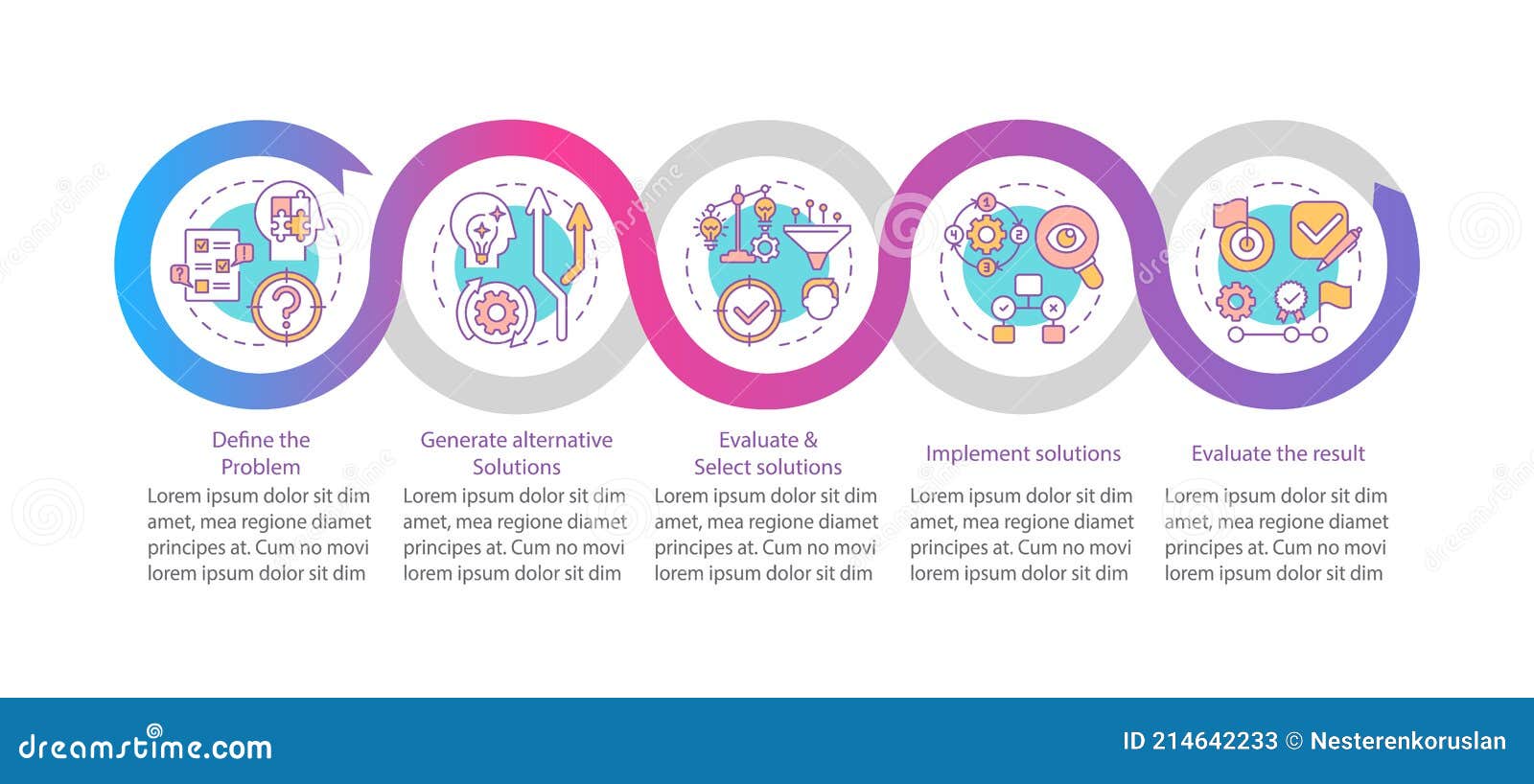 1
2
3
4

Define the Problem
Lorem ipsum dolor sit dim amet, mea regione diamet principes at. Cum no movi lorem ipsum dolor sit dim

Generate alternative Solutions
Lorem ipsum dolor sit dim amet, mea regione diamet principes at. Cum no movi lorem ipsum dolor sit dim

Evaluate & Select solutions
Lorem ipsum dolor sit dim amet, mea regione diamet principes at. Cum no movi lorem ipsum dolor sit dim

Implement solutions
Lorem ipsum dolor sit dim amet, mea regione diamet principes at. Cum no movi lorem ipsum dolor sit dim

Evaluate the result
Lorem ipsum dolor sit dim amet, mea regione diamet principes at. Cum no movi lorem ipsum dolor sit dim

dreamstime.com
ID 214642233 © Nesterenkoruslan