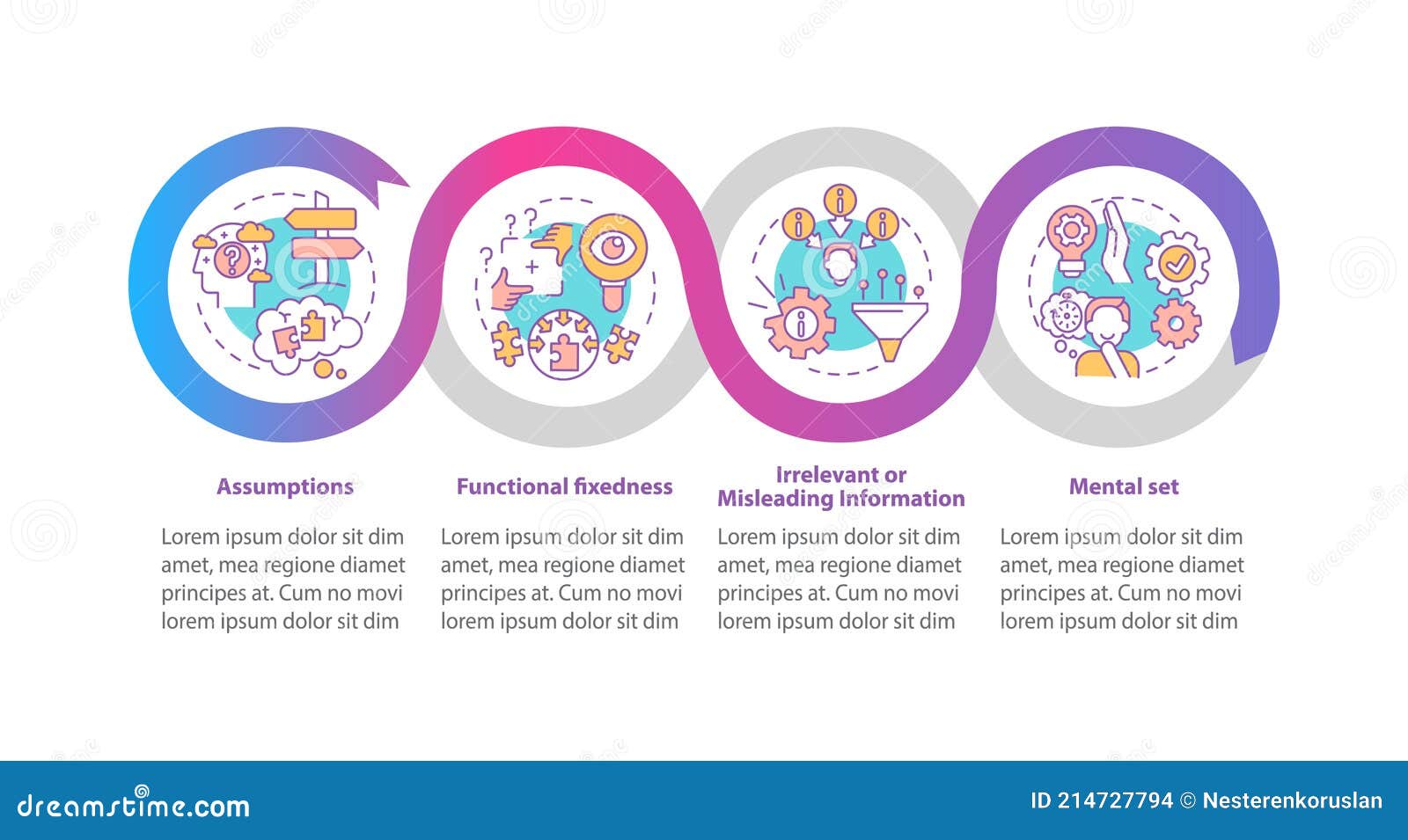 Assumptions

Lorem ipsum dolor sit dim amet, mea regione diamet principes at. Cum no movi lorem ipsum dolor sit dim

Functional fixedness

Lorem ipsum dolor sit dim amet, mea regione diamet principes at. Cum no movi lorem ipsum dolor sit dim

Irrelevant or Misleading Information

Lorem ipsum dolor sit dim amet, mea regione diamet principes at. Cum no movi lorem ipsum dolor sit dim

Mental set

Lorem ipsum dolor sit dim amet, mea regione diamet principes at. Cum no movi lorem ipsum dolor sit dim

dreamstime.com

ID 214727794 © Nesterenkoruslan