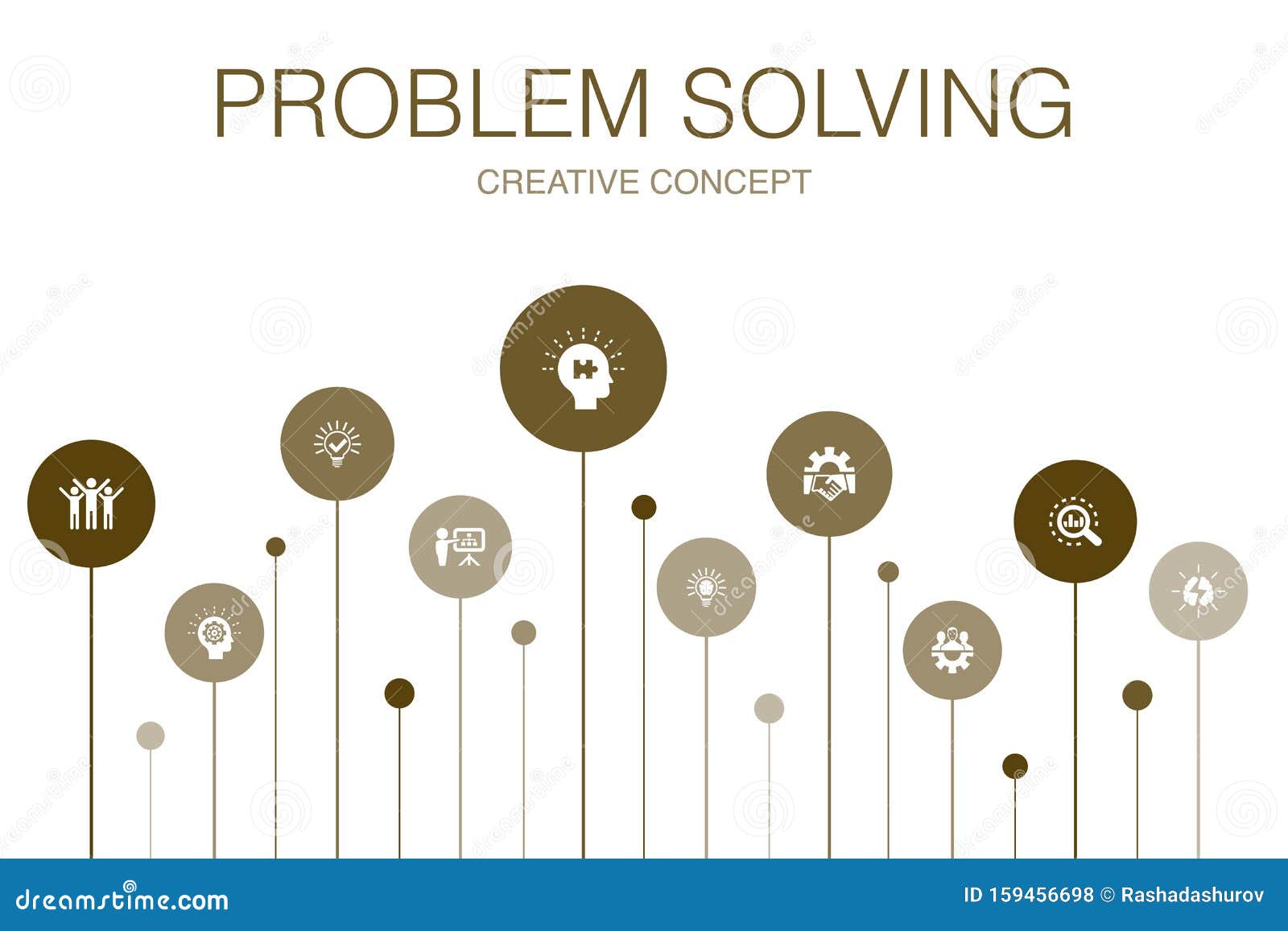 PROBLEM SOLVING

CREATIVE CONCEPT

dreamstime.com

ID 159456698 © Rashadashurov