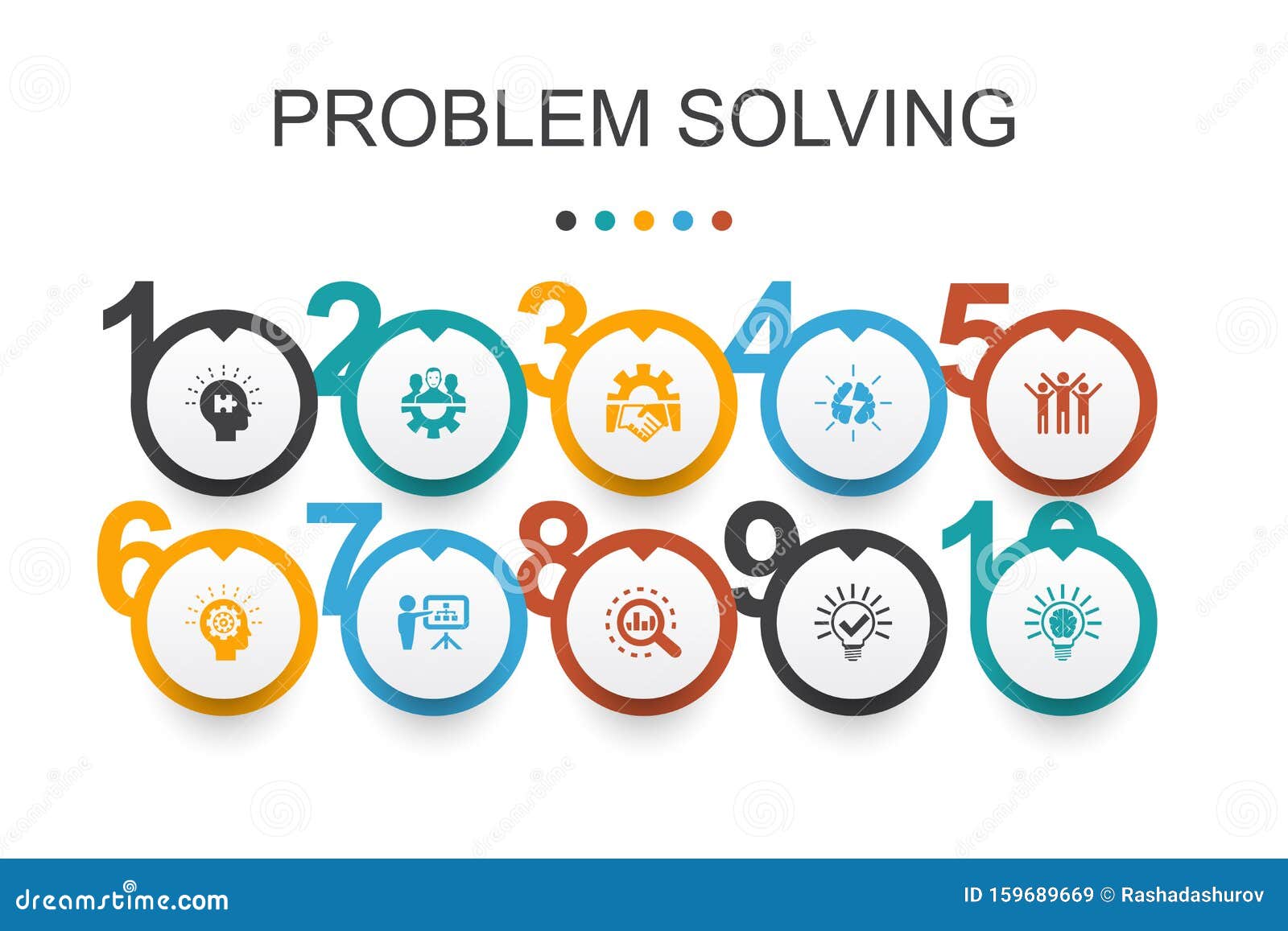 PROBLEM SOLVING

1
2
3
4
5
6
7
8
9
10

dreamstime.com

ID 159689669 © Rashadashurov